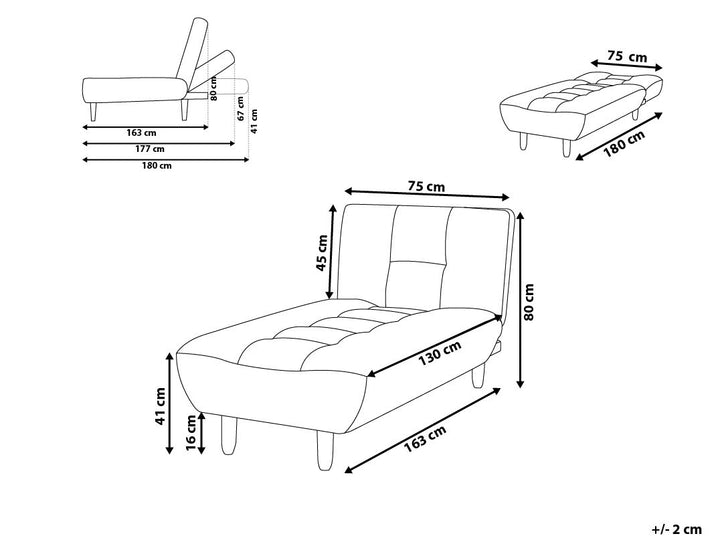 80 cm
67 cm
41 cm
163 cm
177 cm
180 cm

75 cm
180 cm

75 cm
45 cm
80 cm
130 cm
41 cm
16 cm
163 cm

+/- 2 cm