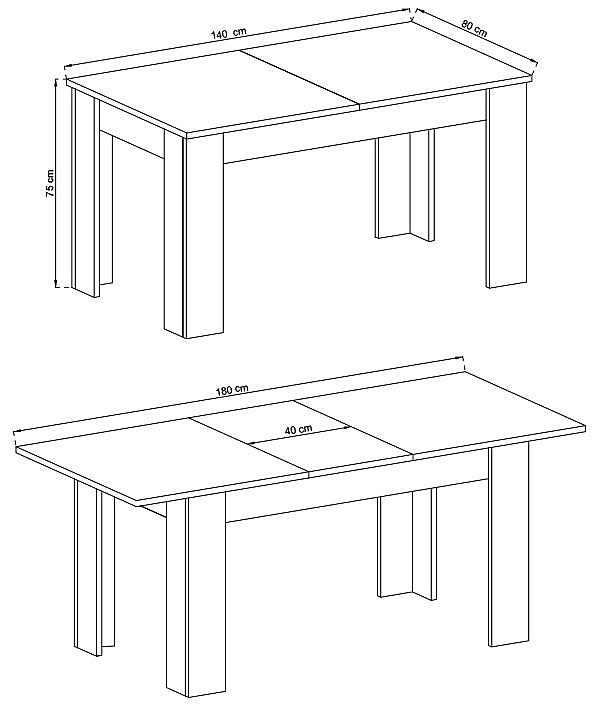 140 cm

80 cm

75 cm

180 cm

40 cm