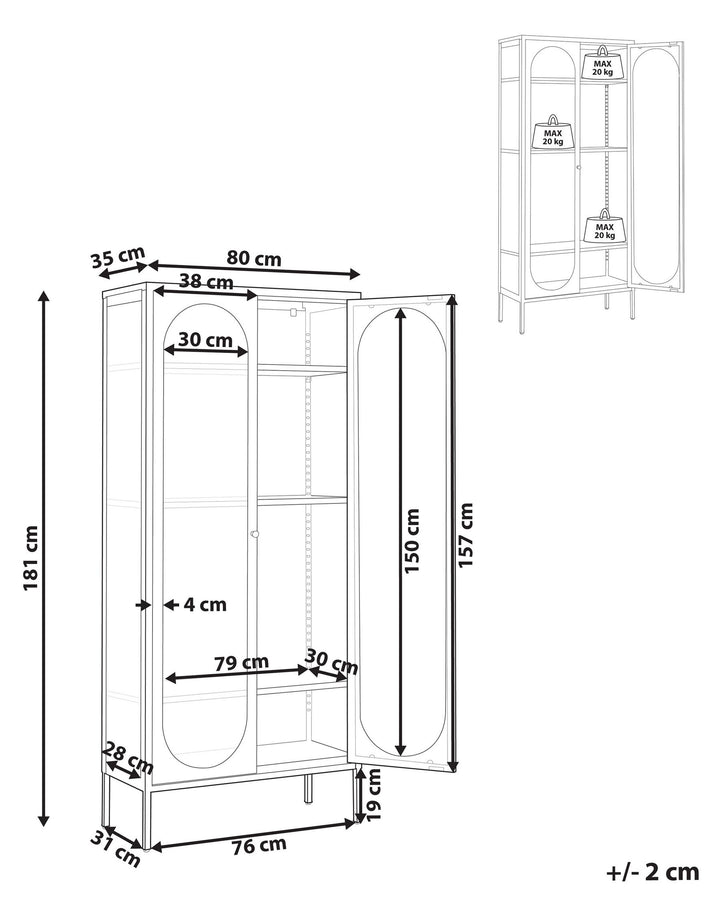 MAX
20 kg

MAX
20 kg

MAX
20 kg

35 cm
80 cm
38 cm
30 cm
181 cm
150 cm
157 cm
4 cm
79 cm
30 cm
28 cm
19 cm
31 cm
76 cm

+/- 2 cm