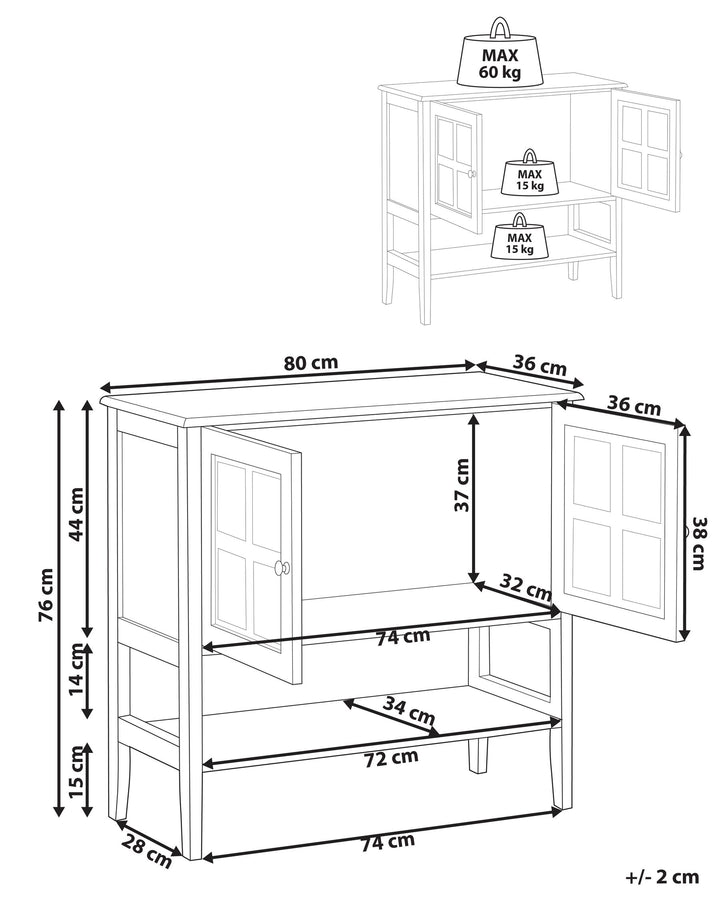 MAX
60 kg

MAX
15 kg

MAX
15 kg

80 cm
36 cm
36 cm
76 cm
44 cm
37 cm
38 cm
32 cm
74 cm
14 cm
34 cm
72 cm
15 cm
28 cm
74 cm
+/- 2 cm