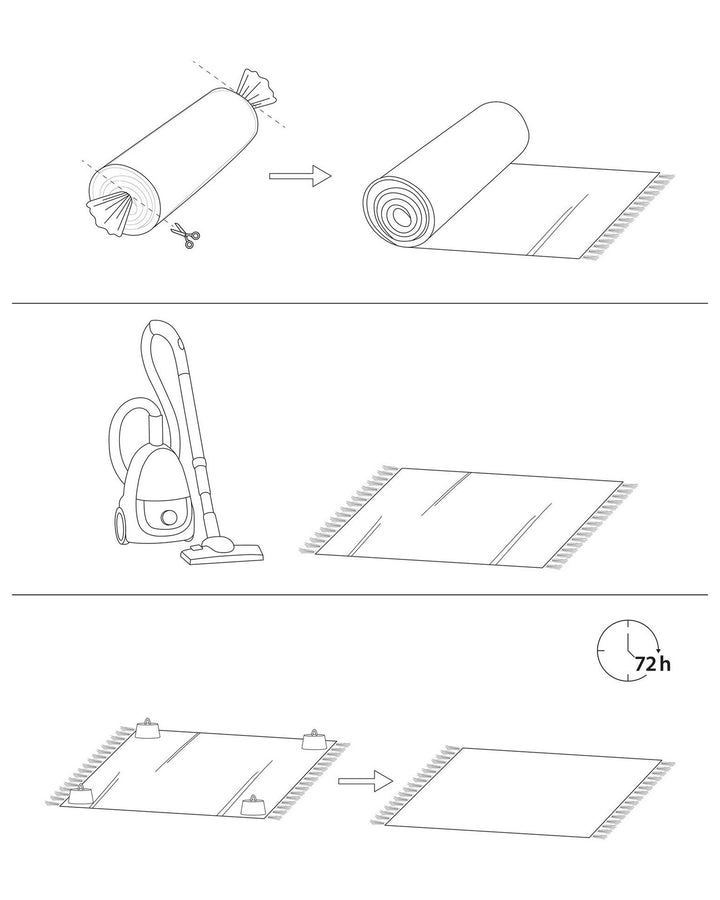 72 h