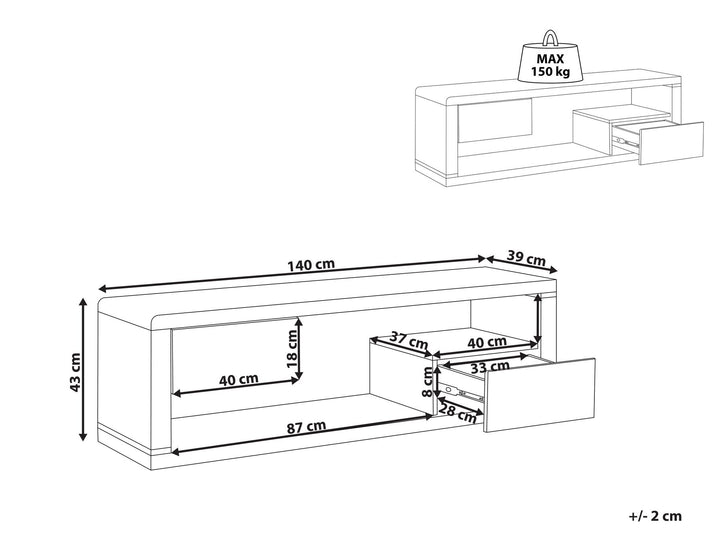 MAX
150 kg

140 cm
39 cm
43 cm
18 cm
40 cm
37 cm
40 cm
33 cm
8 cm
28 cm
87 cm

+/- 2 cm