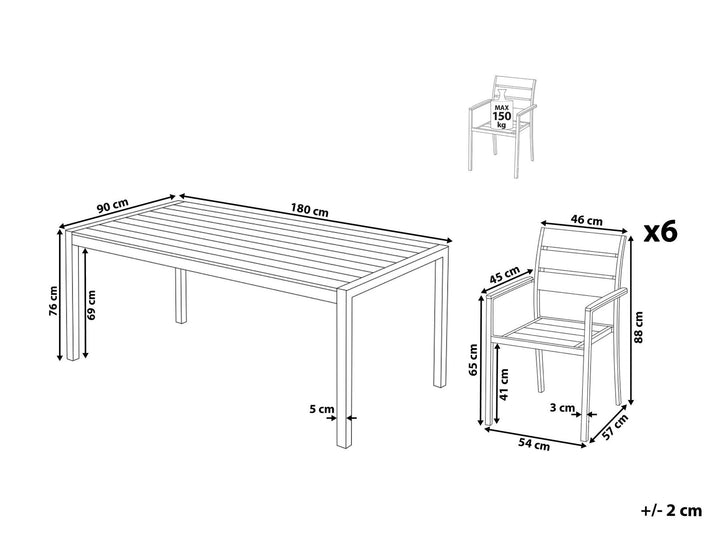 MAX
150
kg

90 cm
180 cm
76 cm
69 cm
5 cm

46 cm
x6
45 cm
88 cm
65 cm
41 cm
3 cm
54 cm
57 cm

+/- 2 cm