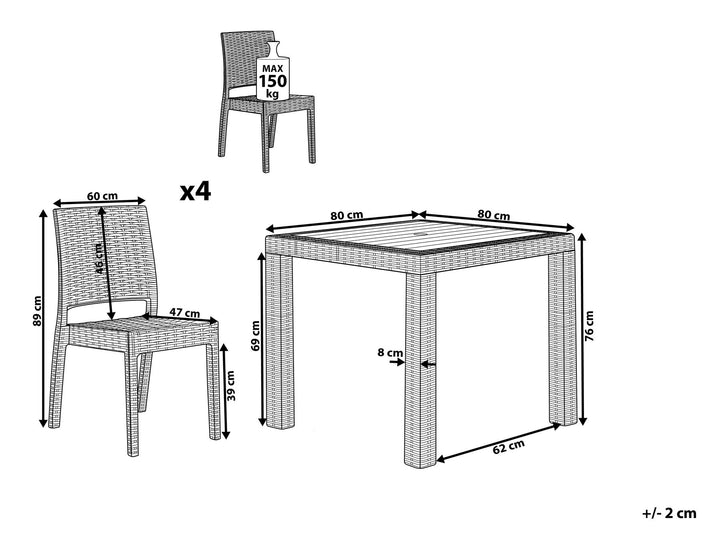 MAX
150
kg

x4

60 cm
46 cm
89 cm
47 cm
39 cm

80 cm
80 cm
69 cm
8 cm
76 cm
62 cm

+/- 2 cm