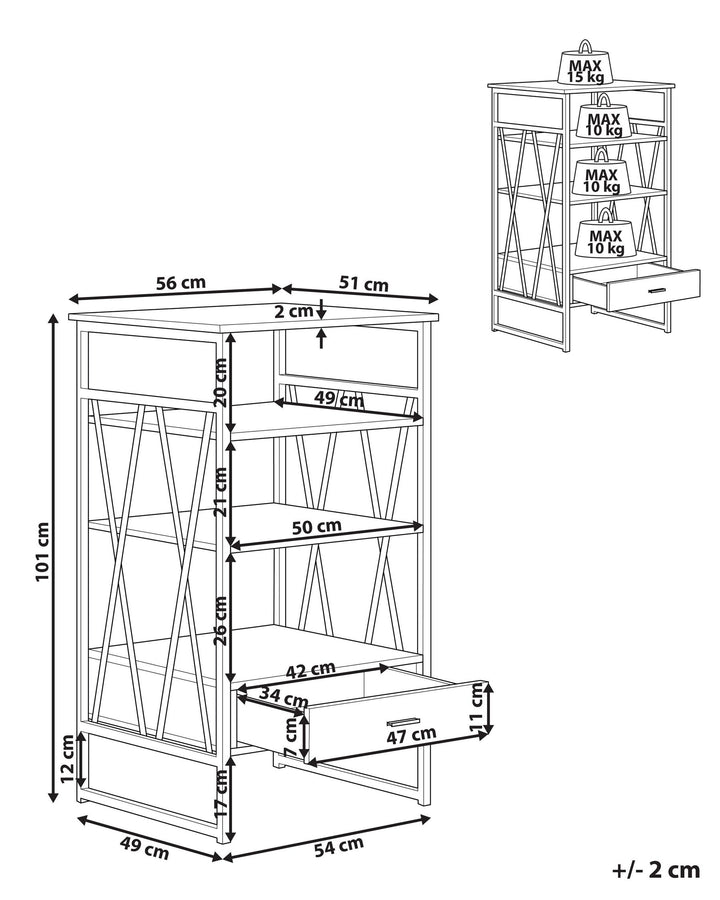 MAX 15 kg
MAX 10 kg
MAX 10 kg
MAX 10 kg
56 cm
51 cm
2 cm
20 cm
49 cm
21 cm
50 cm
101 cm
26 cm
42 cm
34 cm
7 cm
47 cm
11 cm
12 cm
17 cm
49 cm
54 cm
+/- 2 cm