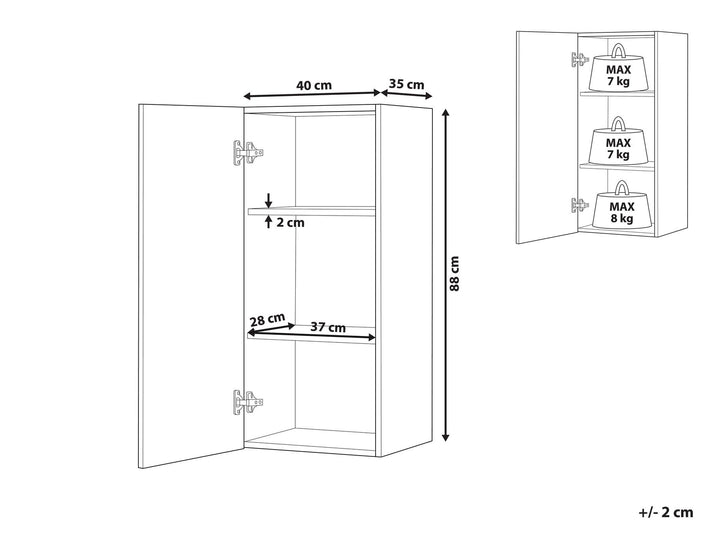 40 cm
35 cm
2 cm
88 cm
28 cm
37 cm

MAX
7 kg
MAX
7 kg
MAX
8 kg

+/- 2 cm