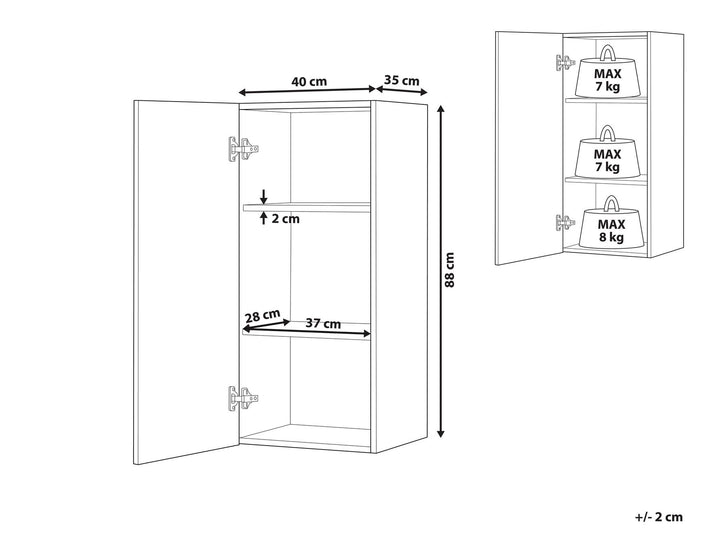 40 cm
35 cm
2 cm
88 cm
28 cm
37 cm
MAX
7 kg
MAX
7 kg
MAX
8 kg
+/- 2 cm