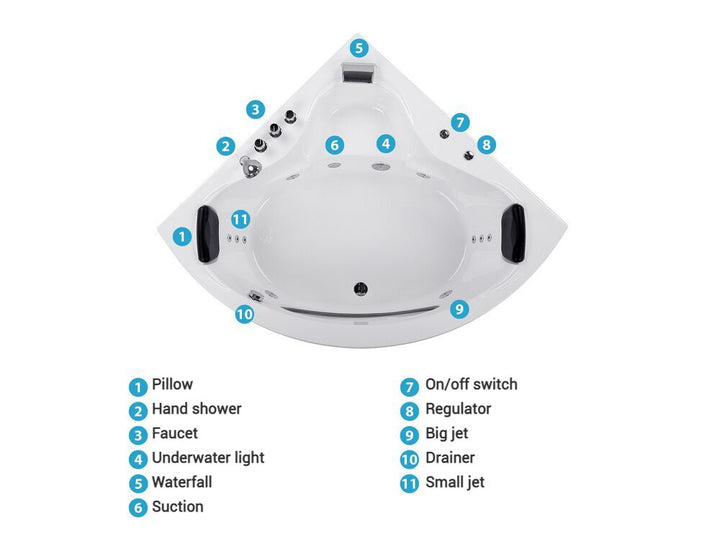 5

3

7

2

6

4

8

11

1

10

9

1 Pillow
2 Hand shower
3 Faucet
4 Underwater light
5 Waterfall
6 Suction

7 On/off switch
8 Regulator
9 Big jet
10 Drainer
11 Small jet