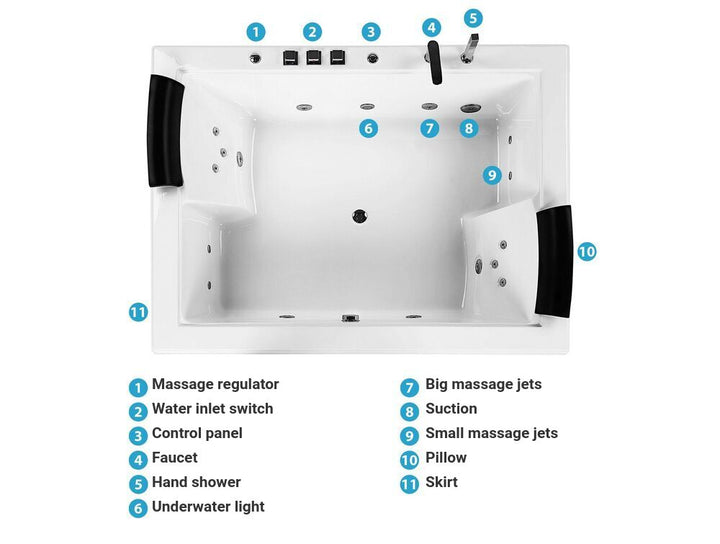 1 2 3 4 5

6 7 8

9

10

11

1 Massage regulator
2 Water inlet switch
3 Control panel
4 Faucet
5 Hand shower
6 Underwater light

7 Big massage jets
8 Suction
9 Small massage jets
10 Pillow
11 Skirt