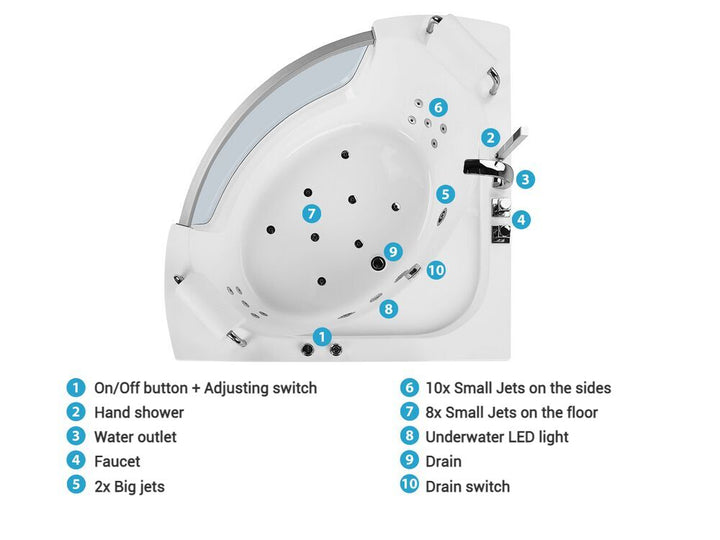 6
2
3
5
7
4
9
10
8
1

1 On/Off button + Adjusting switch
2 Hand shower
3 Water outlet
4 Faucet
5 2x Big jets

6 10x Small Jets on the sides
7 8x Small Jets on the floor
8 Underwater LED light
9 Drain
10 Drain switch