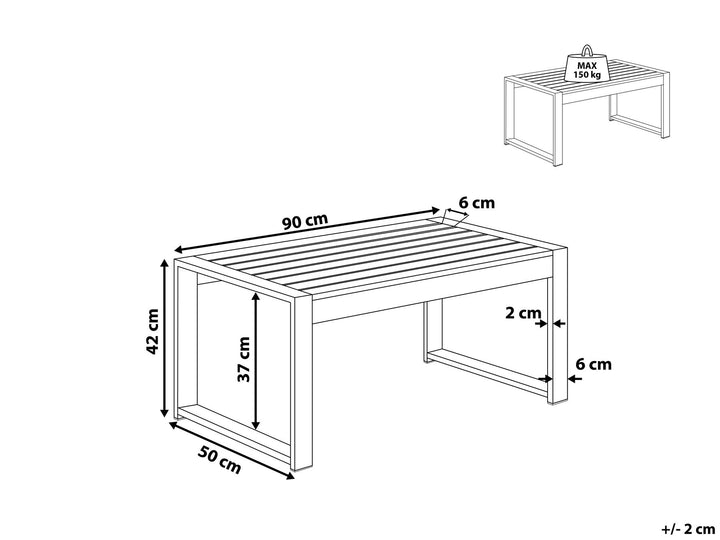 MAX
150 kg

90 cm
6 cm
42 cm
37 cm
2 cm
6 cm
50 cm

+/- 2 cm