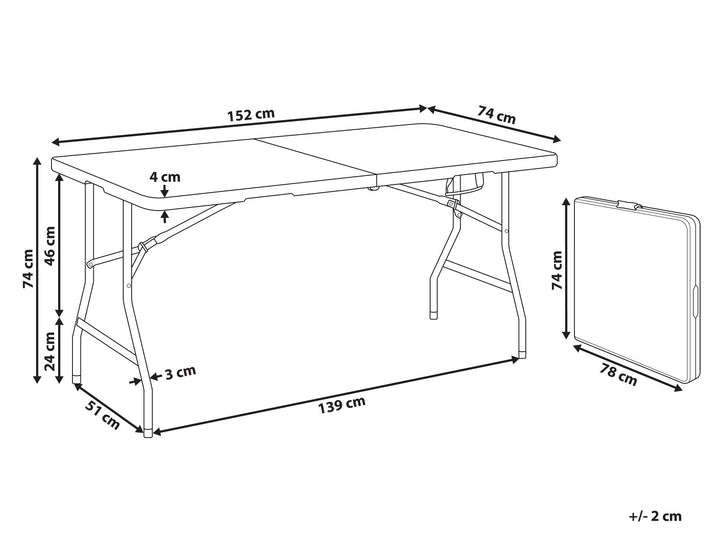 152 cm
74 cm
4 cm
74 cm
46 cm
24 cm
3 cm
51 cm
139 cm
74 cm
78 cm
+/- 2 cm