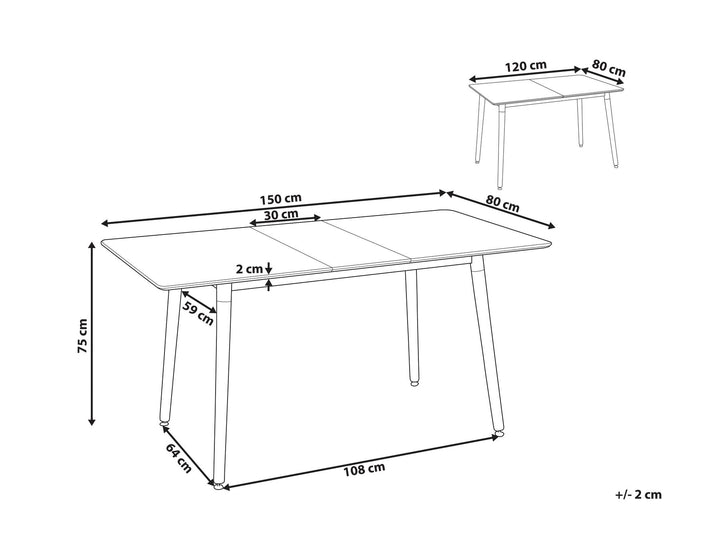 120 cm
80 cm
150 cm
80 cm
30 cm
2 cm
59 cm
75 cm
64 cm
108 cm
+/- 2 cm