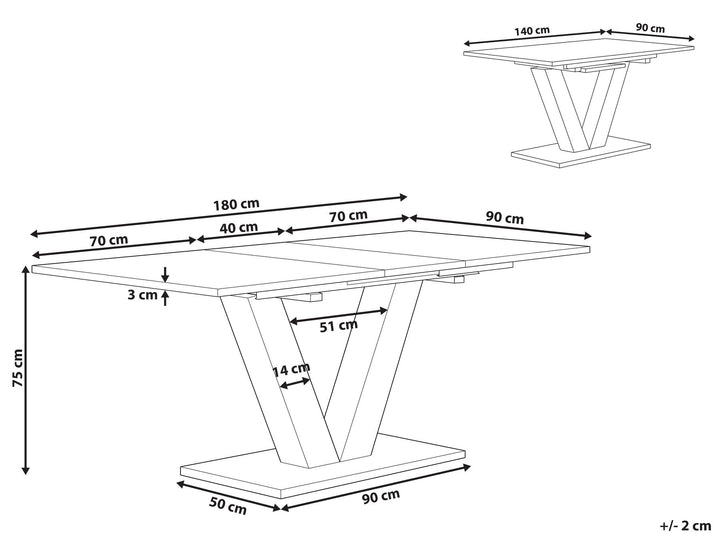 140 cm
90 cm
180 cm
70 cm
40 cm
70 cm
90 cm
3 cm
51 cm
14 cm
75 cm
50 cm
90 cm
+/- 2 cm