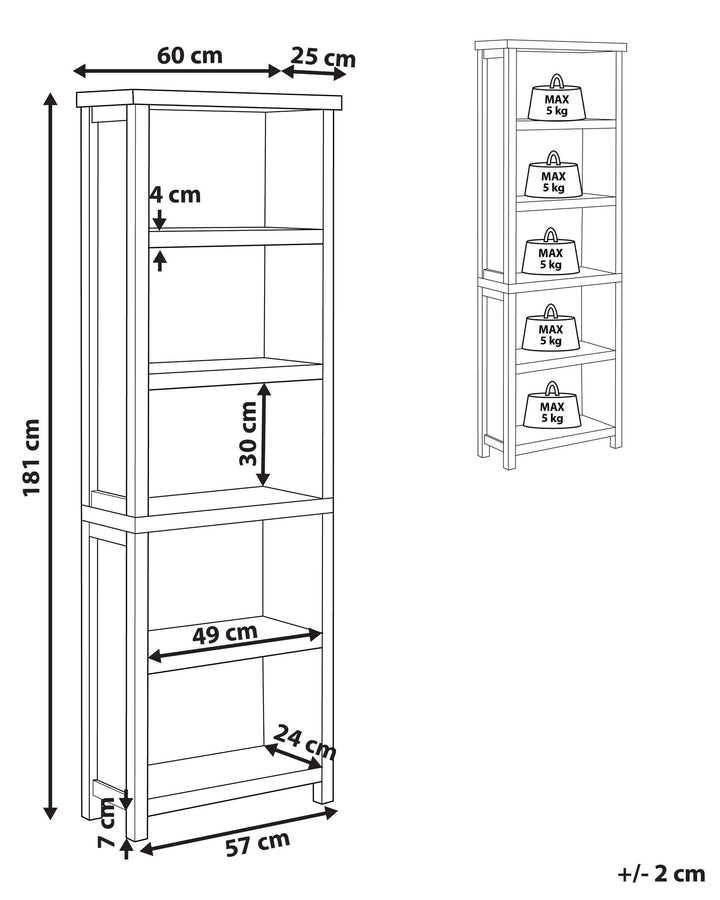 60 cm
25 cm
4 cm
181 cm
30 cm
49 cm
24 cm
7 cm
57 cm

MAX
5 kg
MAX
5 kg
MAX
5 kg
MAX
5 kg
MAX
5 kg

+/- 2 cm