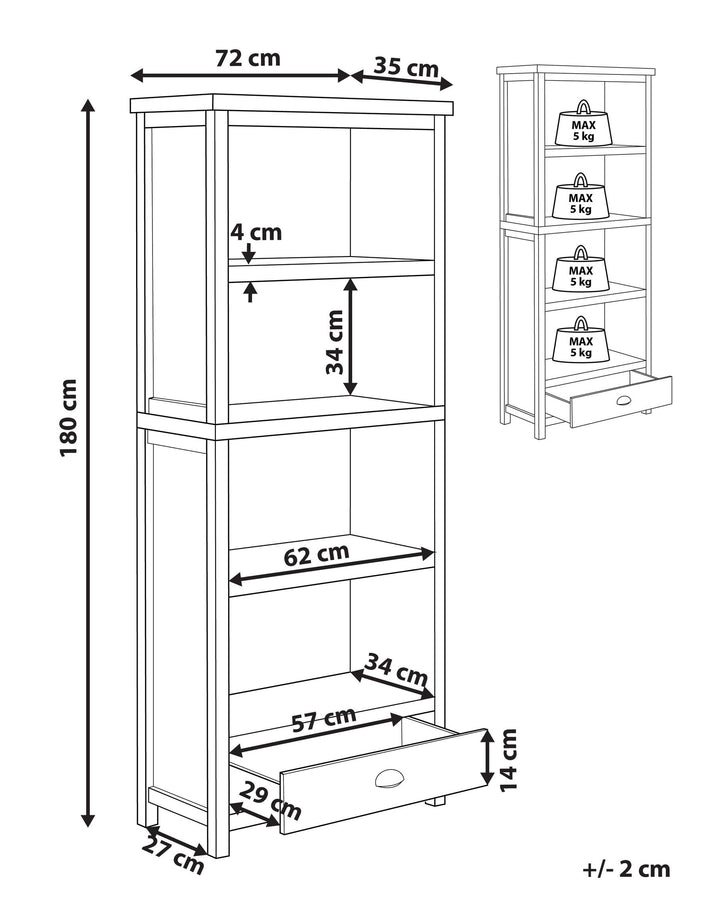 72 cm
35 cm
180 cm
4 cm
34 cm
62 cm
34 cm
57 cm
14 cm
29 cm
27 cm
MAX 5 kg
MAX 5 kg
MAX 5 kg
MAX 5 kg
+/- 2 cm