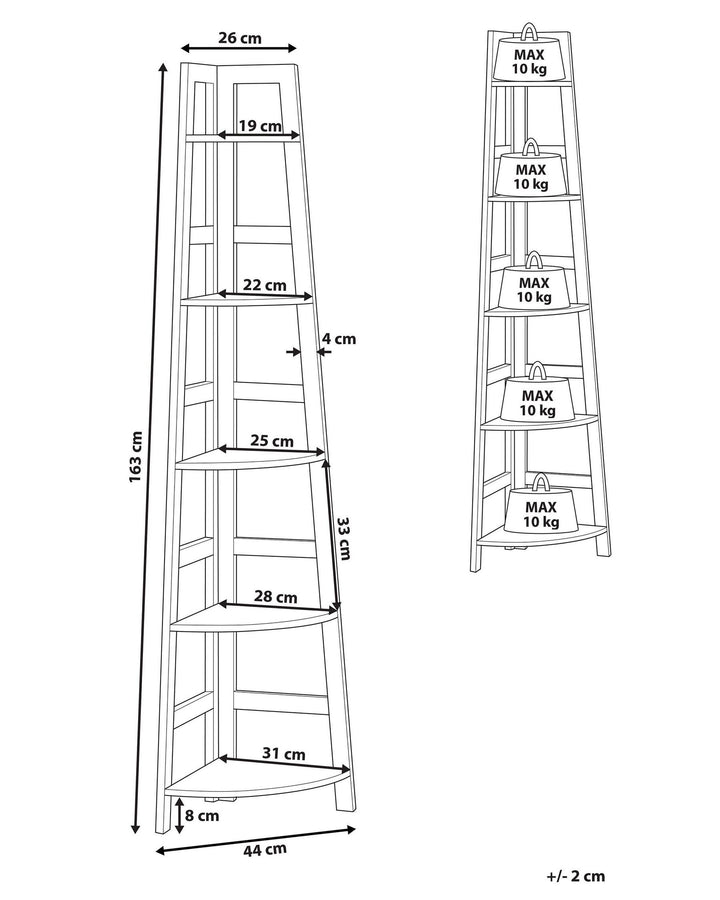 26 cm
19 cm
22 cm
4 cm
163 cm
25 cm
33 cm
28 cm
31 cm
8 cm
44 cm

MAX
10 kg
MAX
10 kg
MAX
10 kg
MAX
10 kg
MAX
10 kg

+/- 2 cm