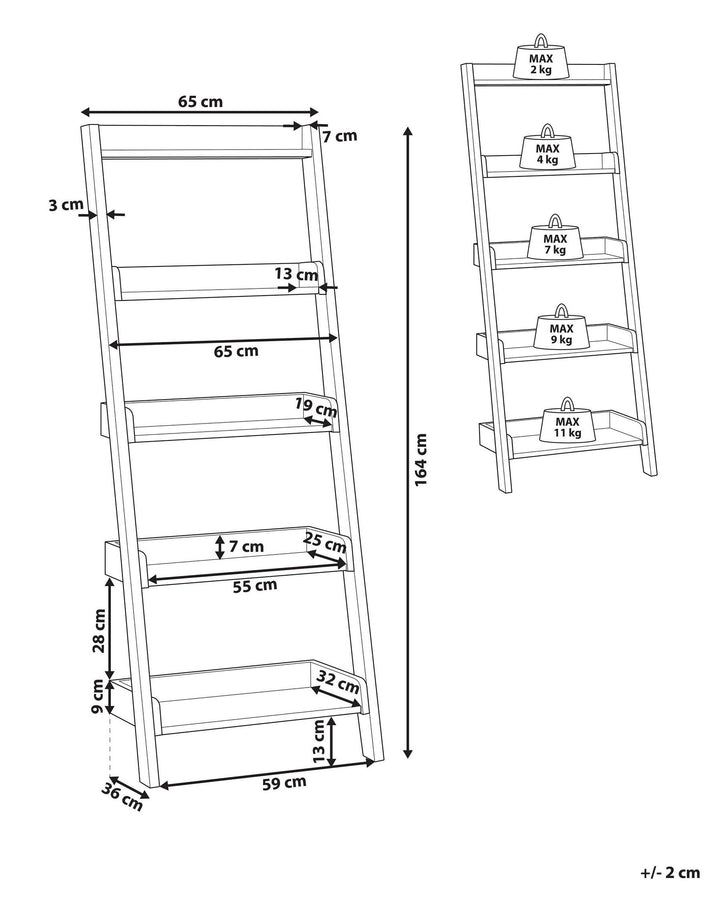 65 cm
7 cm
3 cm
13 cm
65 cm
19 cm
7 cm
25 cm
55 cm
28 cm
9 cm
32 cm
13 cm
36 cm
59 cm
164 cm

MAX
2 kg
MAX
4 kg
MAX
7 kg
MAX
9 kg
MAX
11 kg

+/- 2 cm