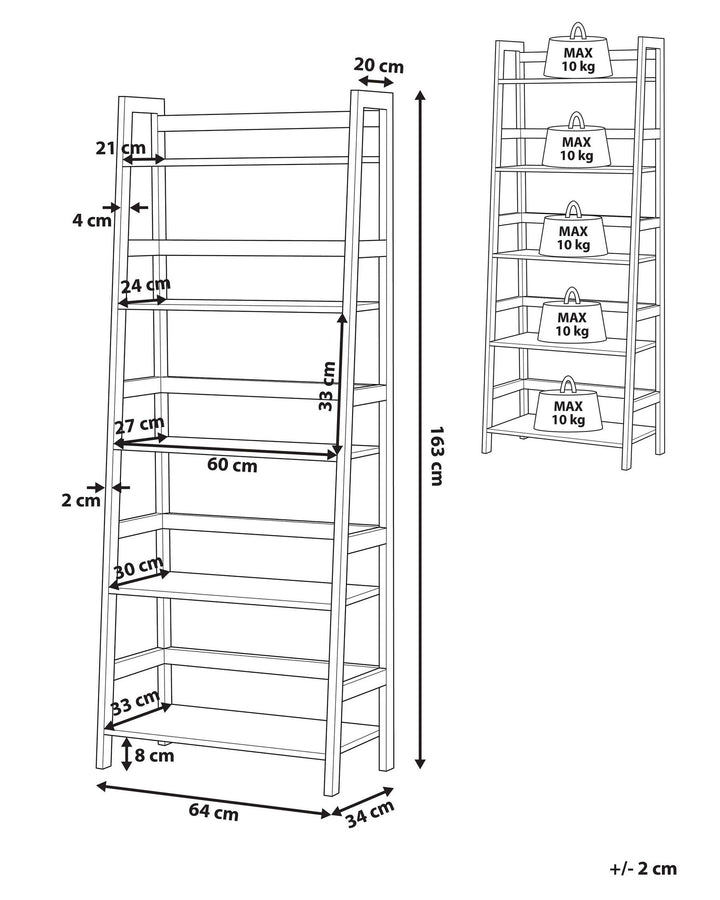 20 cm
21 cm
4 cm
24 cm
33 cm
27 cm
60 cm
2 cm
30 cm
33 cm
8 cm
64 cm
34 cm
163 cm

MAX 10 kg
MAX 10 kg
MAX 10 kg
MAX 10 kg
MAX 10 kg

+/- 2 cm