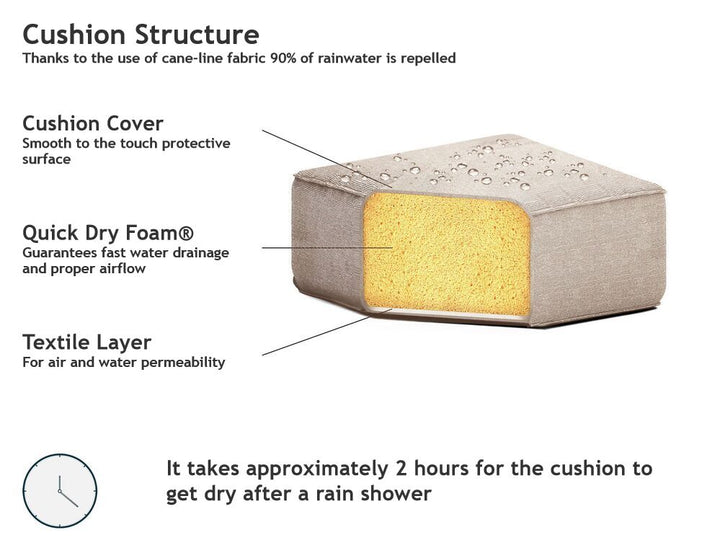 Cushion Structure
Thanks to the use of cane-line fabric 90% of rainwater is repelled

Cushion Cover
Smooth to the touch protective surface

Quick Dry Foam®
Guarantees fast water drainage and proper airflow

Textile Layer
For air and water permeability

It takes approximately 2 hours for the cushion to get dry after a rain shower