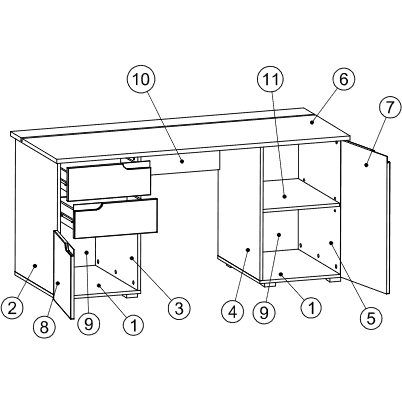 10
11
6
7
2
8
9
1
3
4
9
1
5