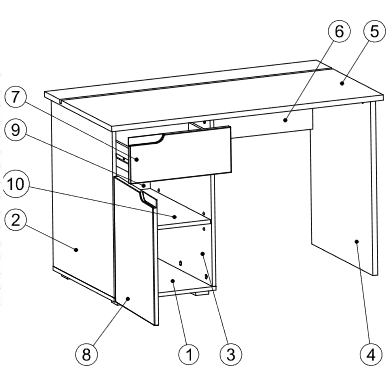 6
5
7
9
10
2
8
1
3
4