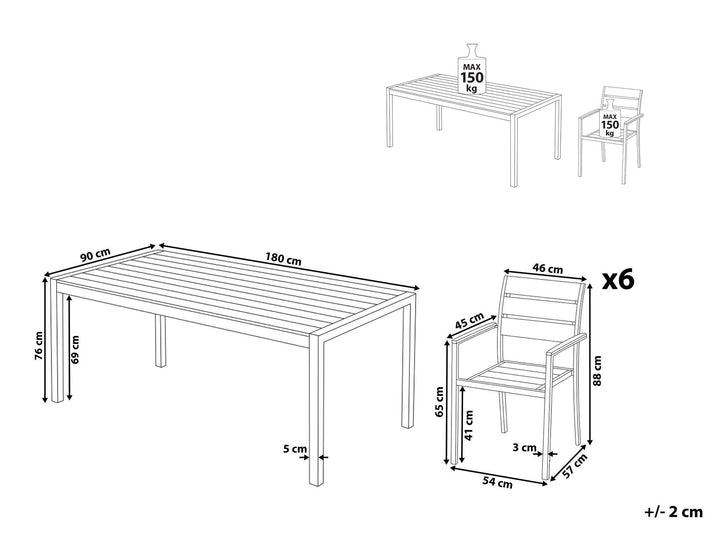 MAX
150
kg

MAX
150
kg

90 cm
180 cm
76 cm
69 cm
5 cm

46 cm
x6
45 cm
88 cm
65 cm
41 cm
3 cm
54 cm
57 cm

+/- 2 cm