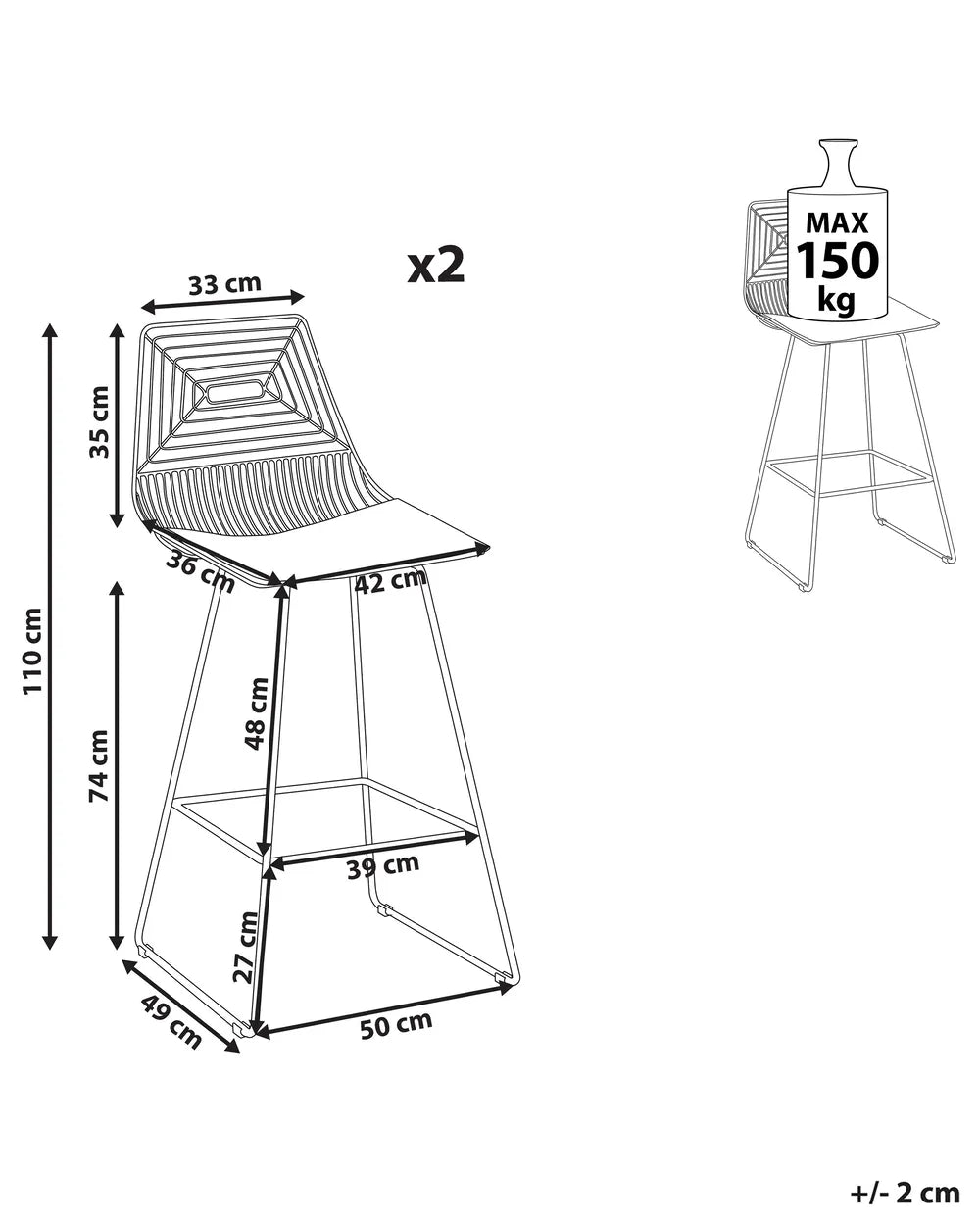 x2

33 cm

35 cm

110 cm

36 cm

42 cm

74 cm

48 cm

39 cm

27 cm

49 cm

50 cm

MAX
150
kg

+/- 2 cm