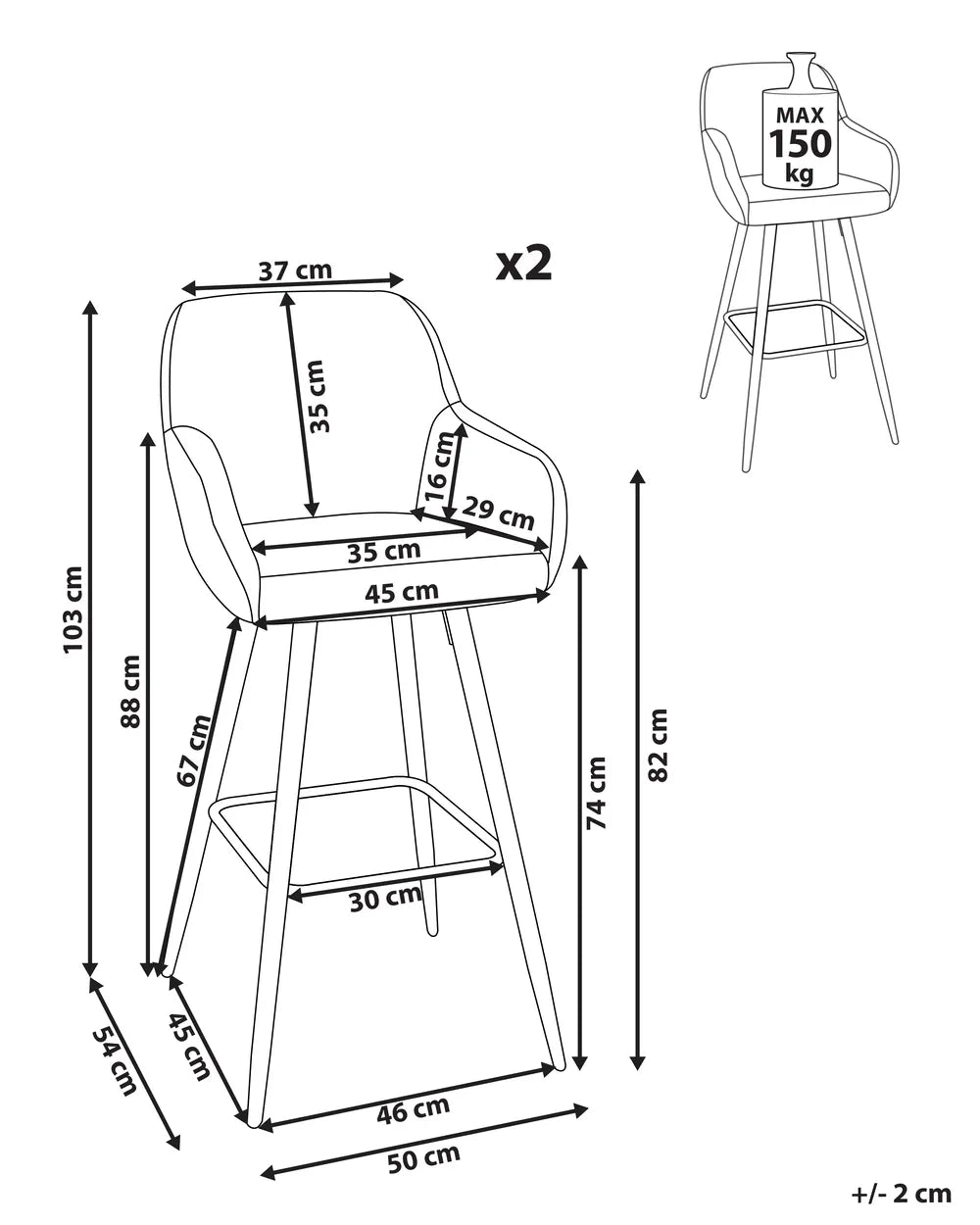 MAX
150
kg

x2

37 cm
35 cm
16 cm
29 cm
35 cm
45 cm
103 cm
88 cm
67 cm
74 cm
82 cm
30 cm
54 cm
45 cm
46 cm
50 cm

+/- 2 cm