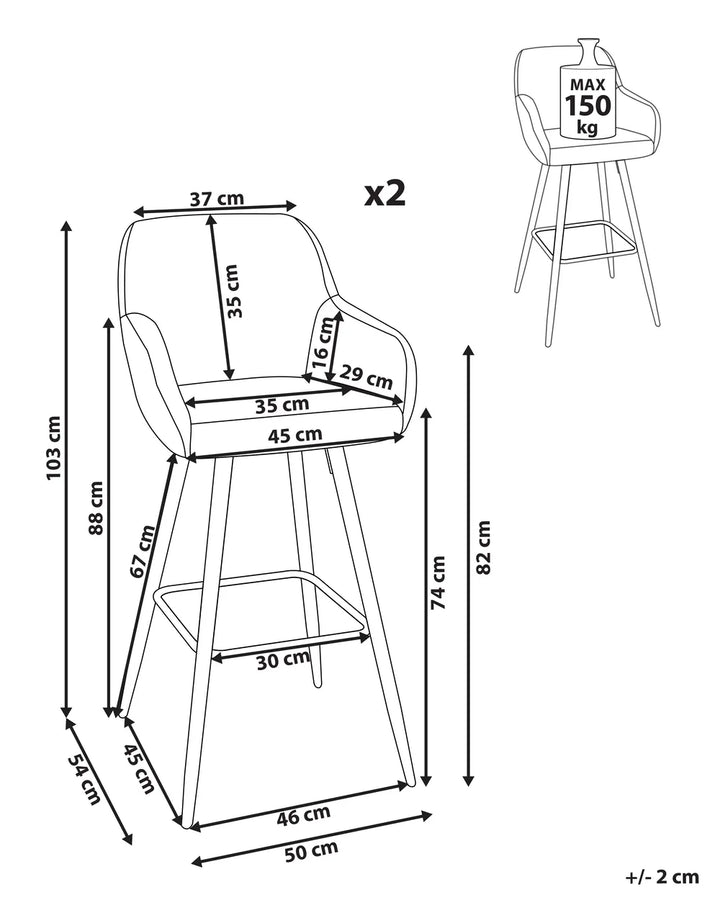 MAX
150
kg

x2

37 cm
35 cm
16 cm
29 cm
35 cm
45 cm
103 cm
88 cm
67 cm
74 cm
82 cm
30 cm
54 cm
45 cm
46 cm
50 cm

+/- 2 cm