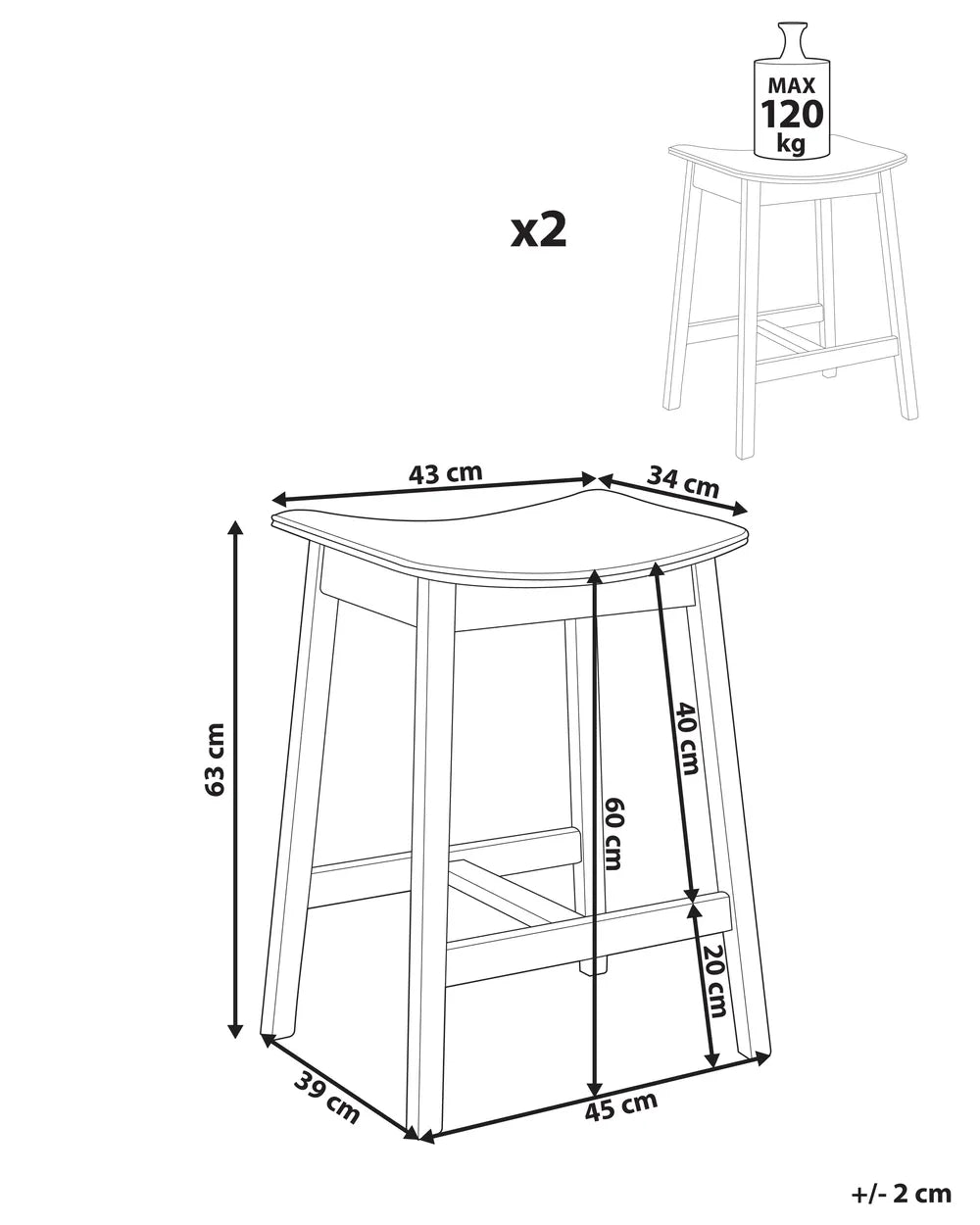 MAX 120 kg

x2

43 cm
34 cm
63 cm
40 cm
60 cm
20 cm
39 cm
45 cm

+/- 2 cm