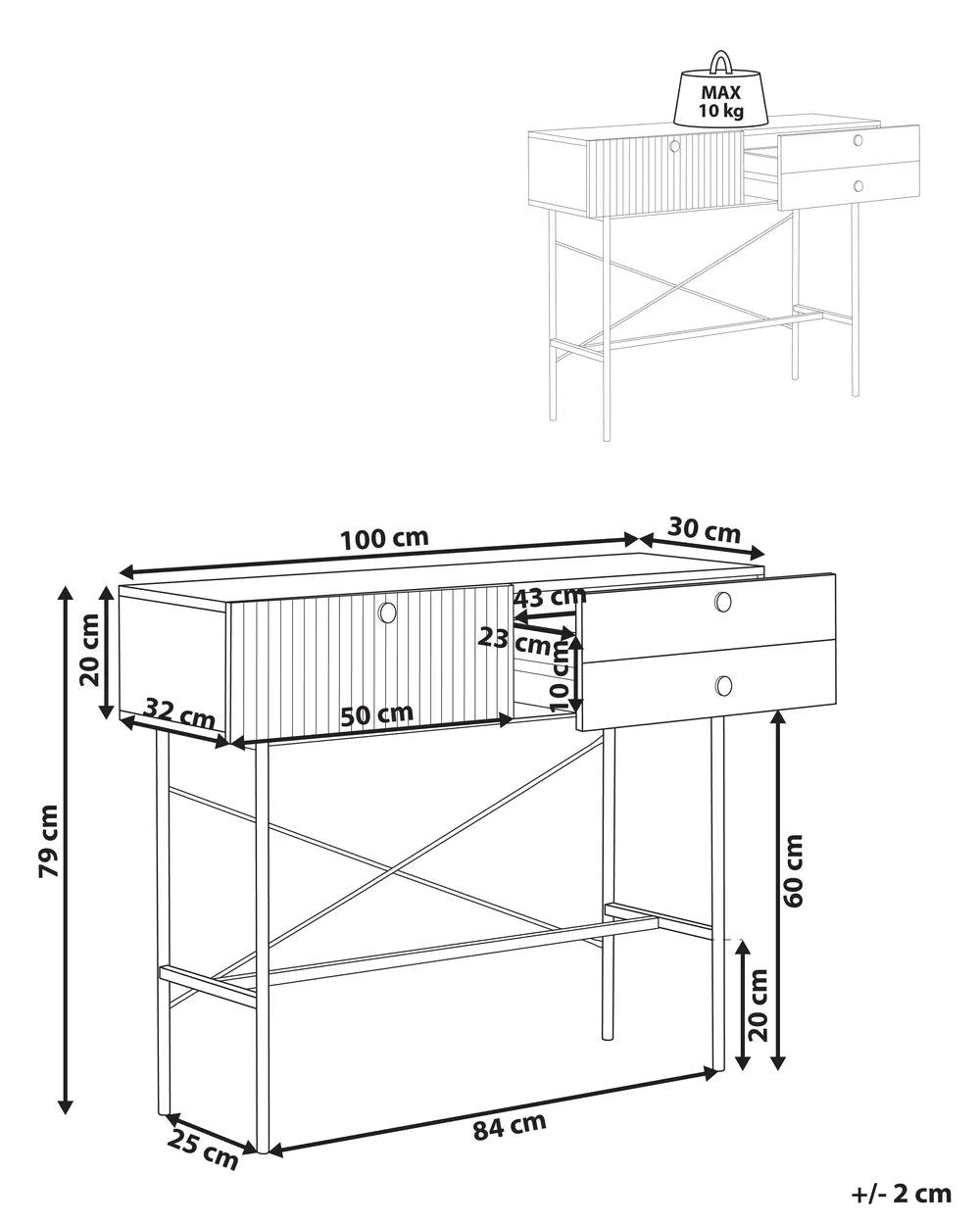 MAX
10 kg

100 cm
30 cm
43 cm
23 cm
10 cm
20 cm
32 cm
50 cm
79 cm
60 cm
20 cm
25 cm
84 cm
+/- 2 cm