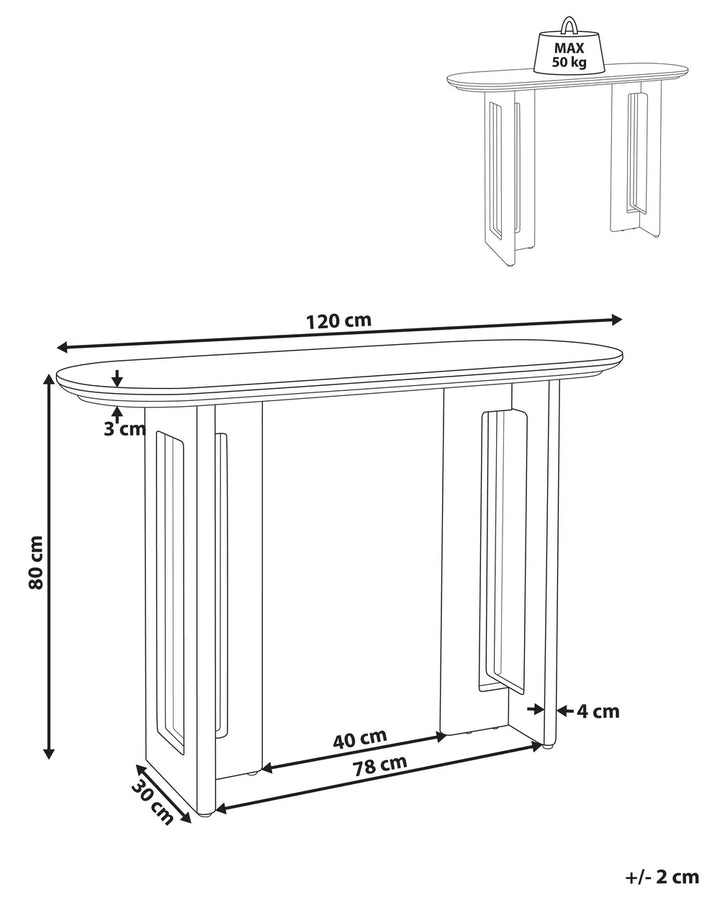 MAX
50 kg

120 cm

3 cm

80 cm

4 cm

40 cm

78 cm

30 cm

+/- 2 cm