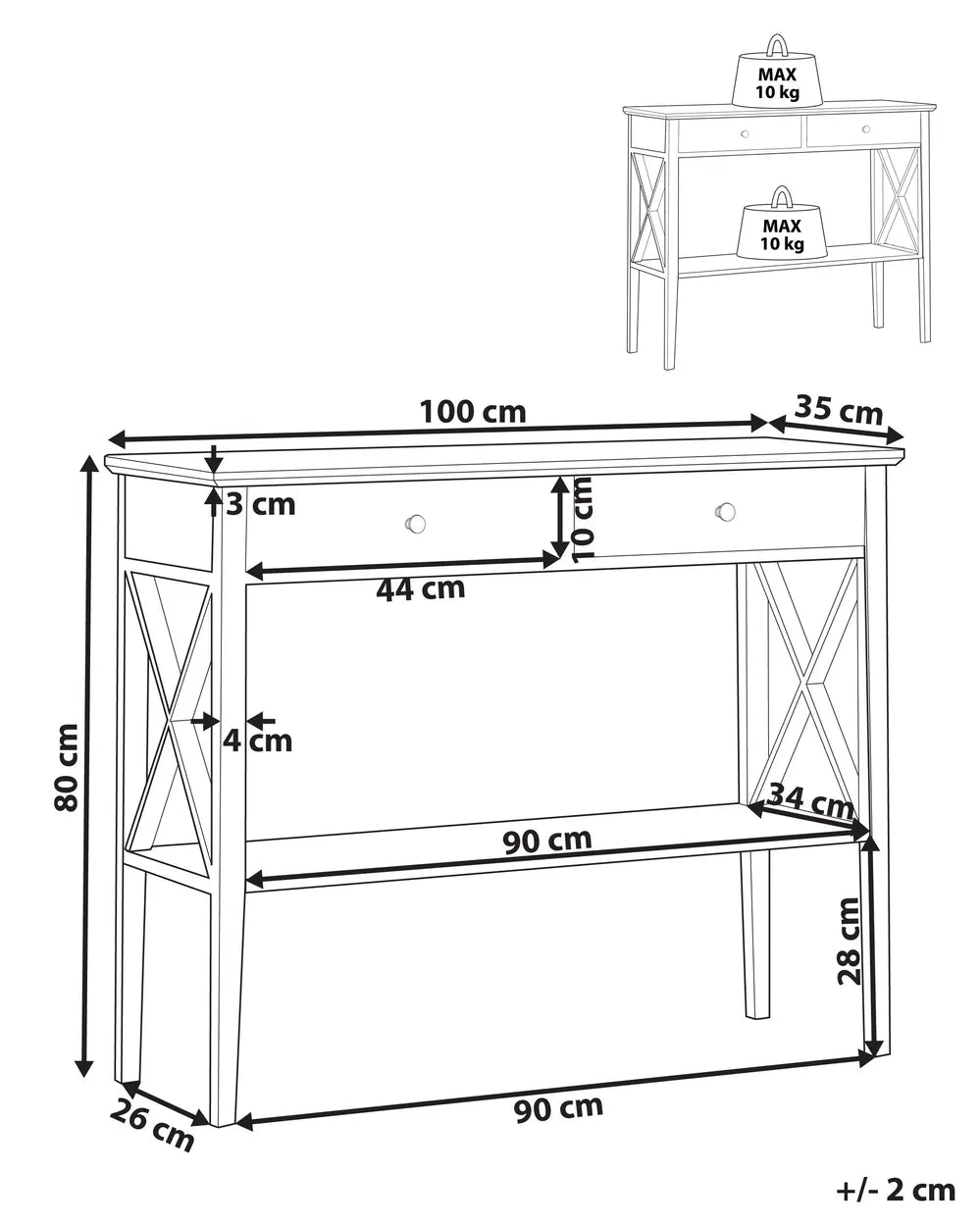 MAX
10 kg

MAX
10 kg

100 cm

35 cm

3 cm

10 cm

44 cm

4 cm

80 cm

34 cm

90 cm

28 cm

26 cm

90 cm

+/- 2 cm