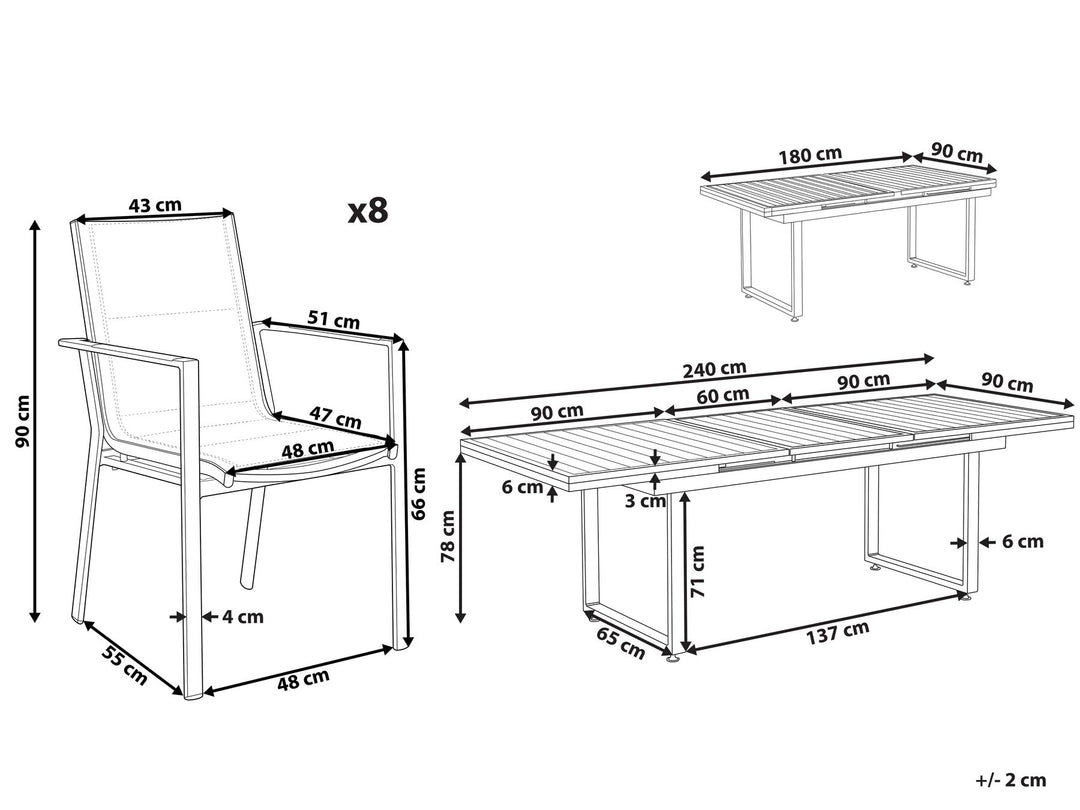 43 cm
x8
90 cm
51 cm
47 cm
48 cm
66 cm
4 cm
55 cm
48 cm

180 cm
90 cm

240 cm
90 cm
60 cm
90 cm
90 cm
6 cm
3 cm
78 cm
71 cm
6 cm
65 cm
137 cm

+/- 2 cm