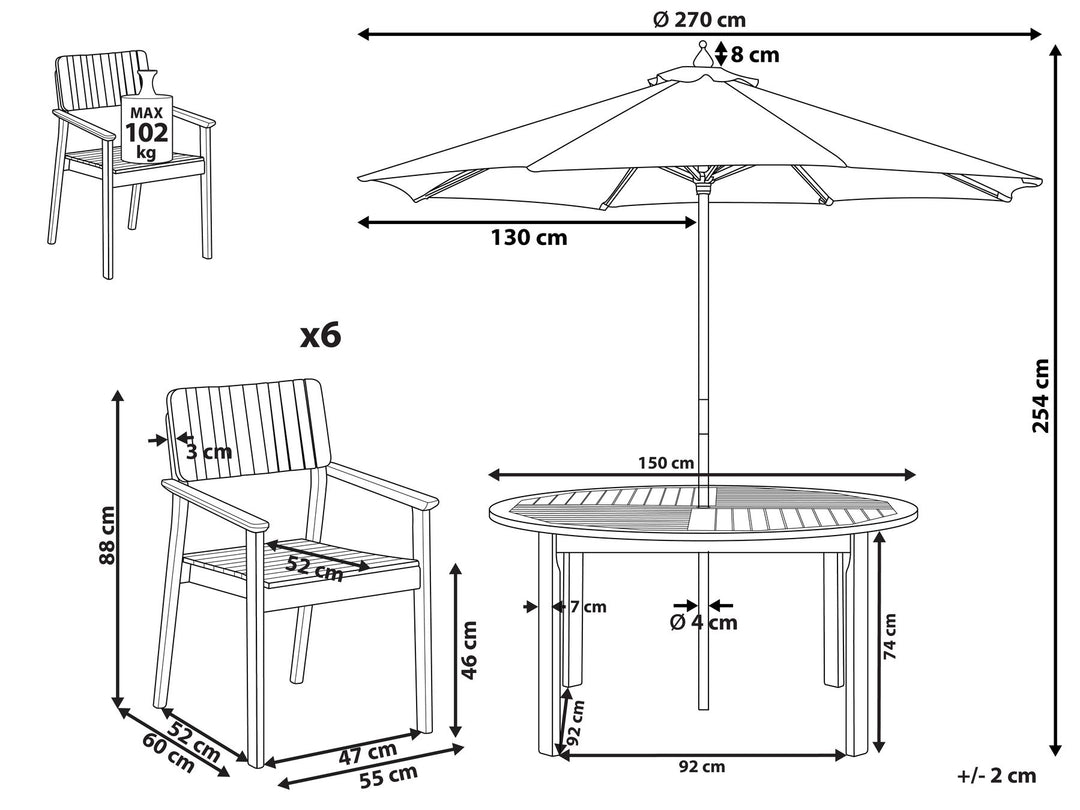 MAX
102
kg

Ø 270 cm
8 cm
130 cm
254 cm
x6
3 cm
88 cm
52 cm
46 cm
52 cm
60 cm
47 cm
55 cm
150 cm
7 cm
Ø 4 cm
74 cm
92 cm
92 cm
+/- 2 cm