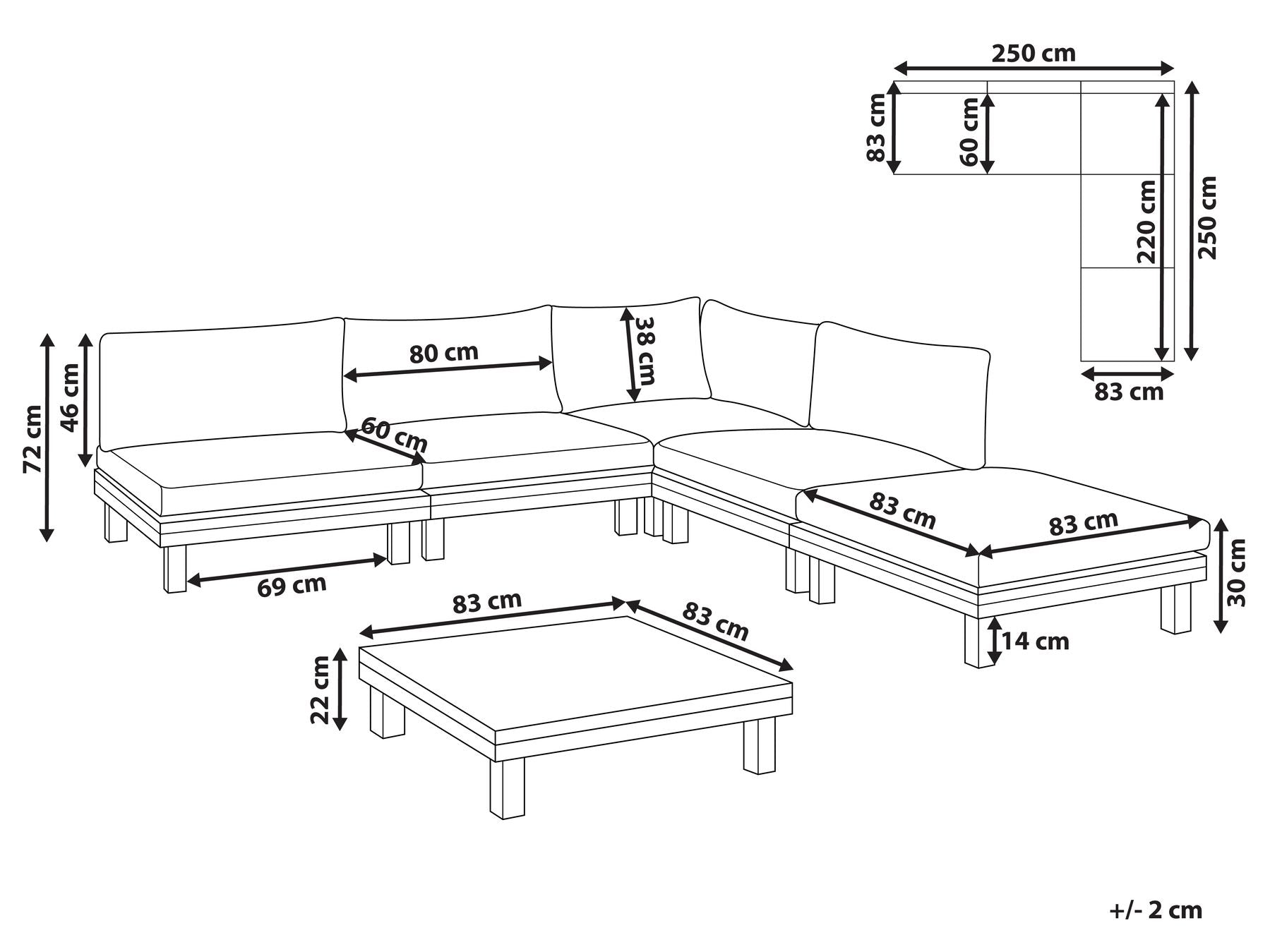 250 cm
83 cm
60 cm
220 cm
250 cm
83 cm
72 cm
46 cm
80 cm
38 cm
60 cm
83 cm
83 cm
30 cm
69 cm
14 cm
83 cm
83 cm
22 cm
+/- 2 cm