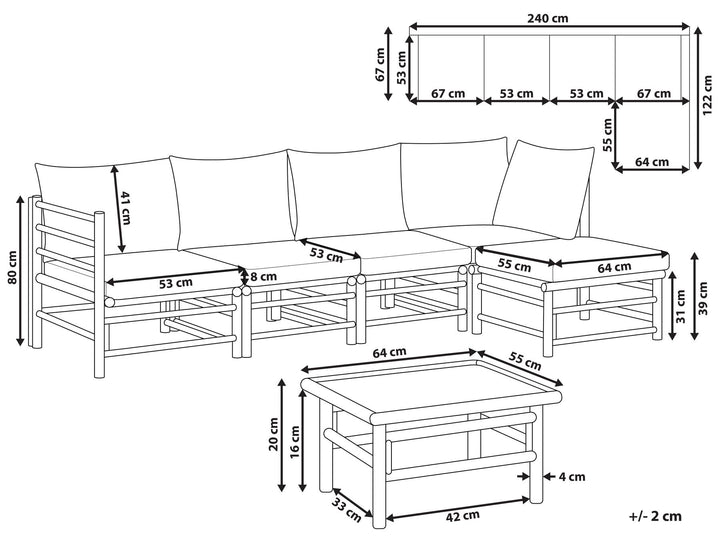 240 cm
67 cm
53 cm
67 cm
53 cm
53 cm
67 cm
122 cm
55 cm
64 cm
41 cm
80 cm
53 cm
8 cm
53 cm
55 cm
64 cm
31 cm
39 cm
64 cm
55 cm
20 cm
16 cm
4 cm
33 cm
42 cm
+/- 2 cm