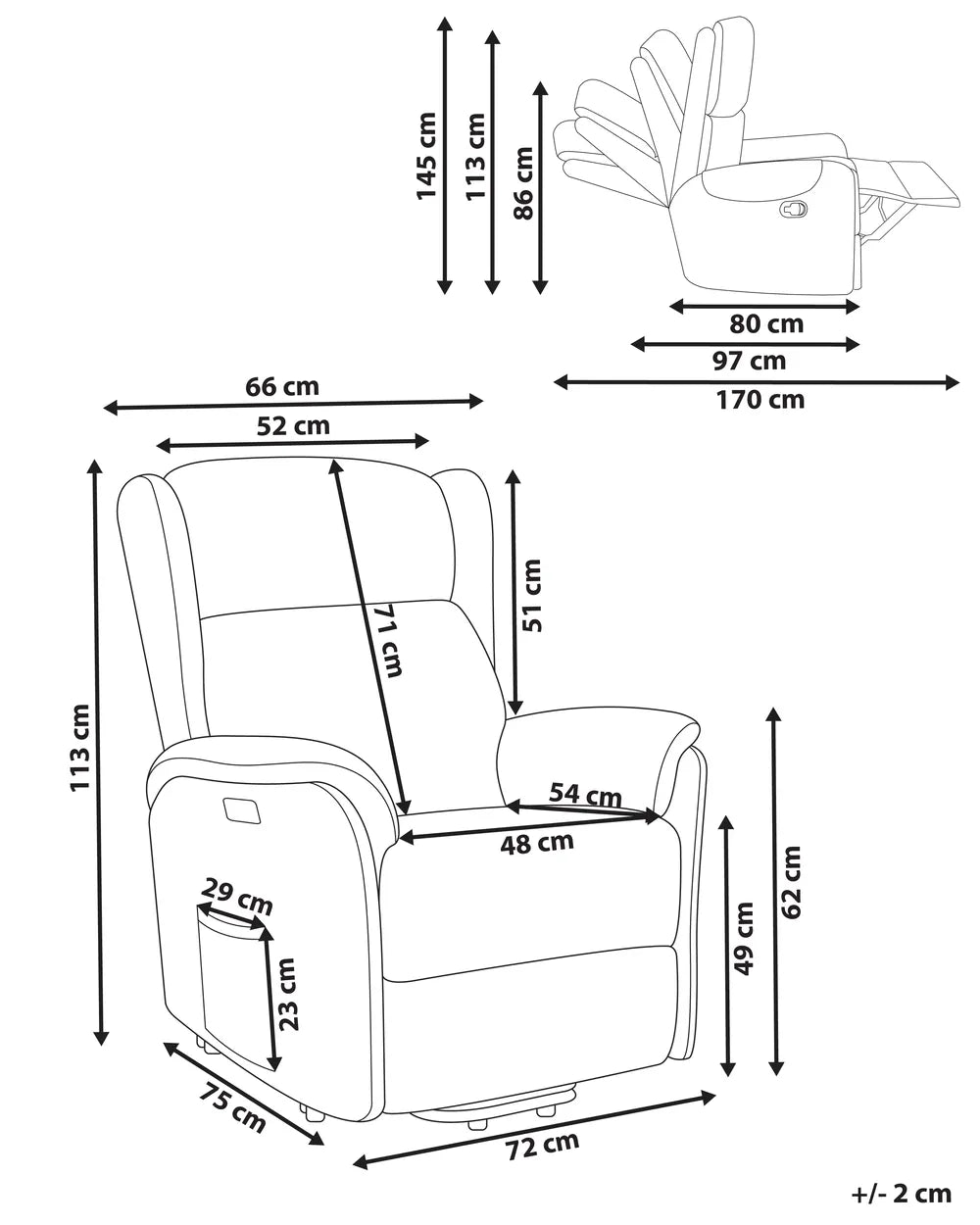 145 cm
113 cm
86 cm
80 cm
97 cm
170 cm
66 cm
52 cm
113 cm
71 cm
51 cm
54 cm
48 cm
29 cm
23 cm
49 cm
62 cm
75 cm
72 cm
+/- 2 cm