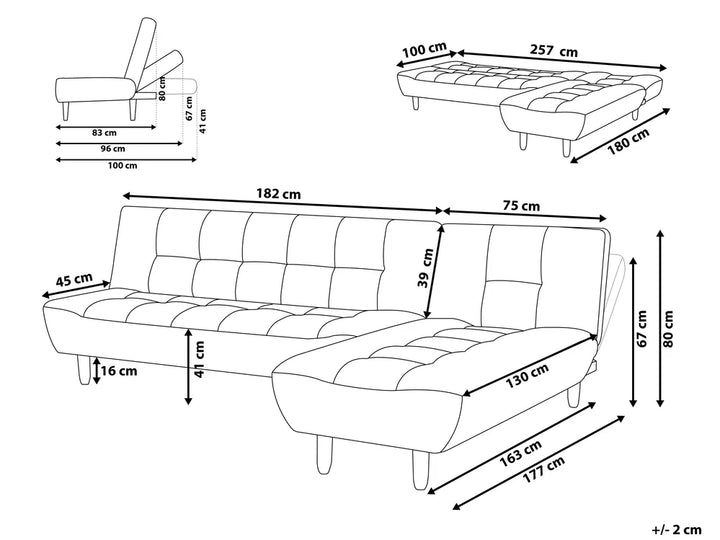 80 cm
67 cm
41 cm
83 cm
96 cm
100 cm

100 cm
257 cm
180 cm

182 cm
75 cm
45 cm
39 cm
16 cm
41 cm
130 cm
67 cm
80 cm
163 cm
177 cm

+/- 2 cm