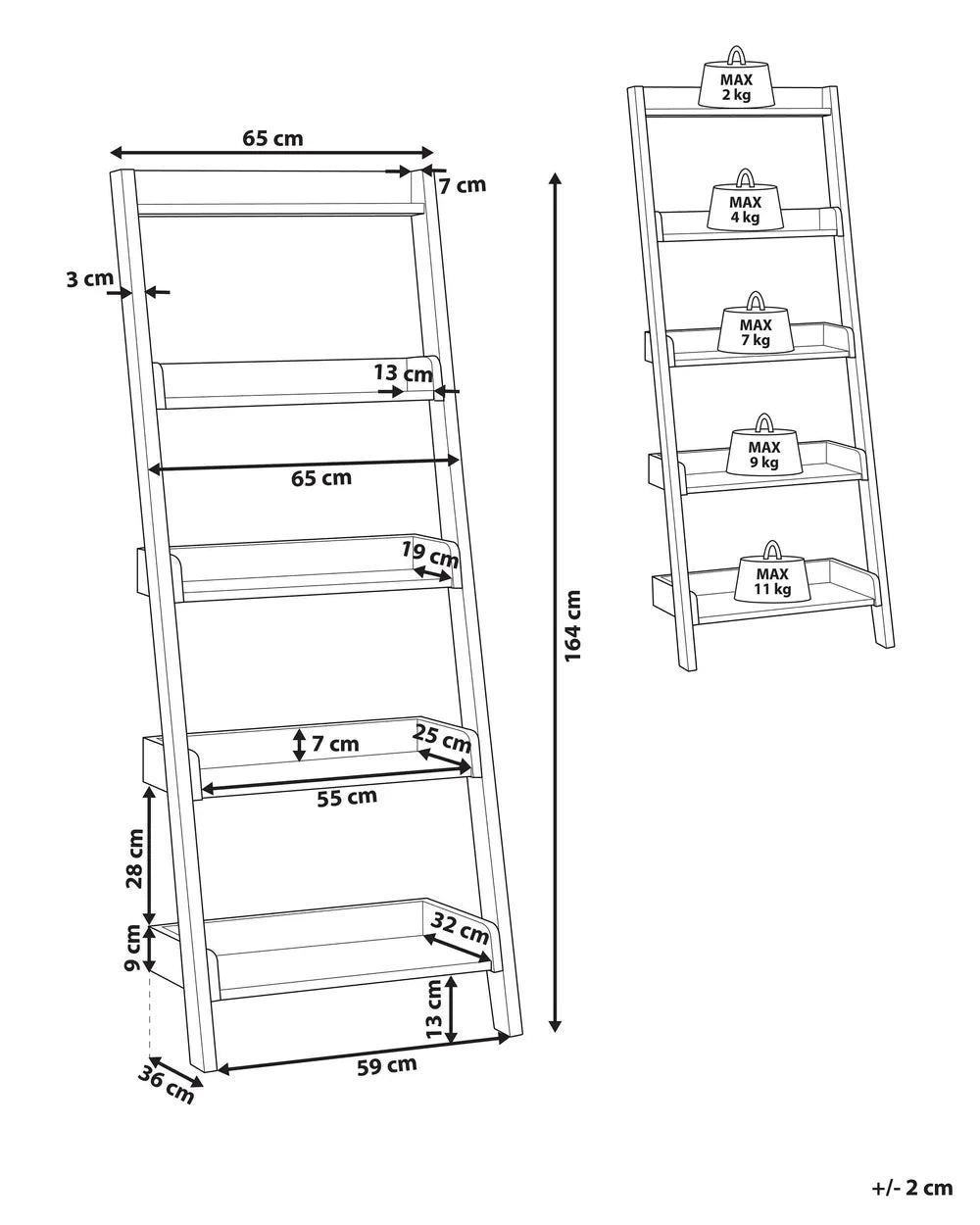 65 cm
7 cm
3 cm
13 cm
65 cm
19 cm
7 cm
25 cm
55 cm
28 cm
9 cm
32 cm
13 cm
59 cm
36 cm
164 cm

MAX 2 kg
MAX 4 kg
MAX 7 kg
MAX 9 kg
MAX 11 kg

+/- 2 cm