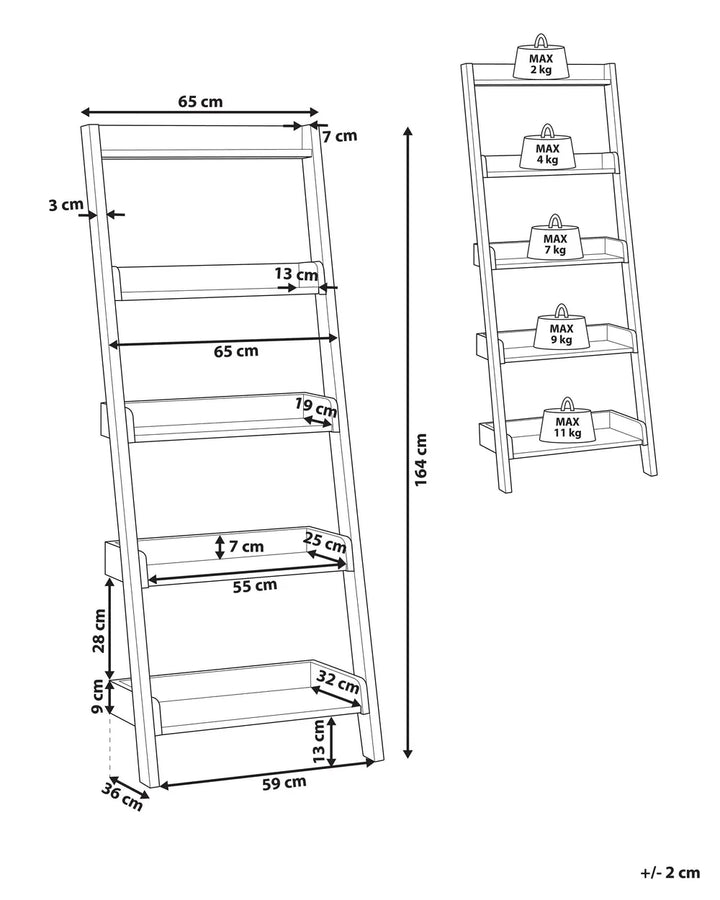 65 cm
7 cm
3 cm
13 cm
65 cm
19 cm
7 cm
25 cm
55 cm
28 cm
9 cm
32 cm
13 cm
36 cm
59 cm
164 cm

MAX
2 kg
MAX
4 kg
MAX
7 kg
MAX
9 kg
MAX
11 kg

+/- 2 cm