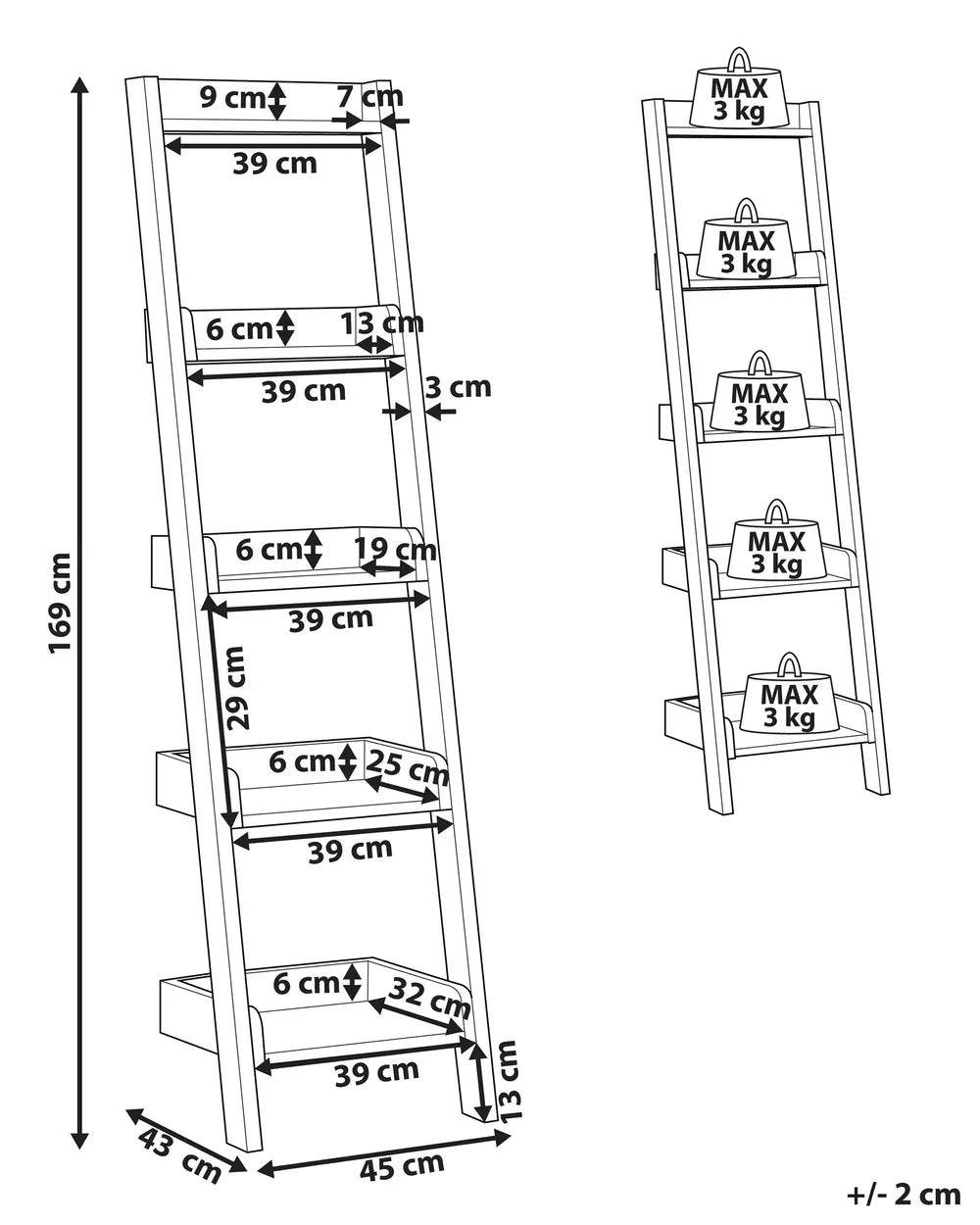 169 cm

9 cm
7 cm
39 cm

6 cm
13 cm
39 cm
3 cm

6 cm
19 cm
39 cm

29 cm

6 cm
25 cm
39 cm

6 cm
32 cm
39 cm
13 cm

43 cm
45 cm

MAX 3 kg
MAX 3 kg
MAX 3 kg
MAX 3 kg
MAX 3 kg

+/- 2 cm