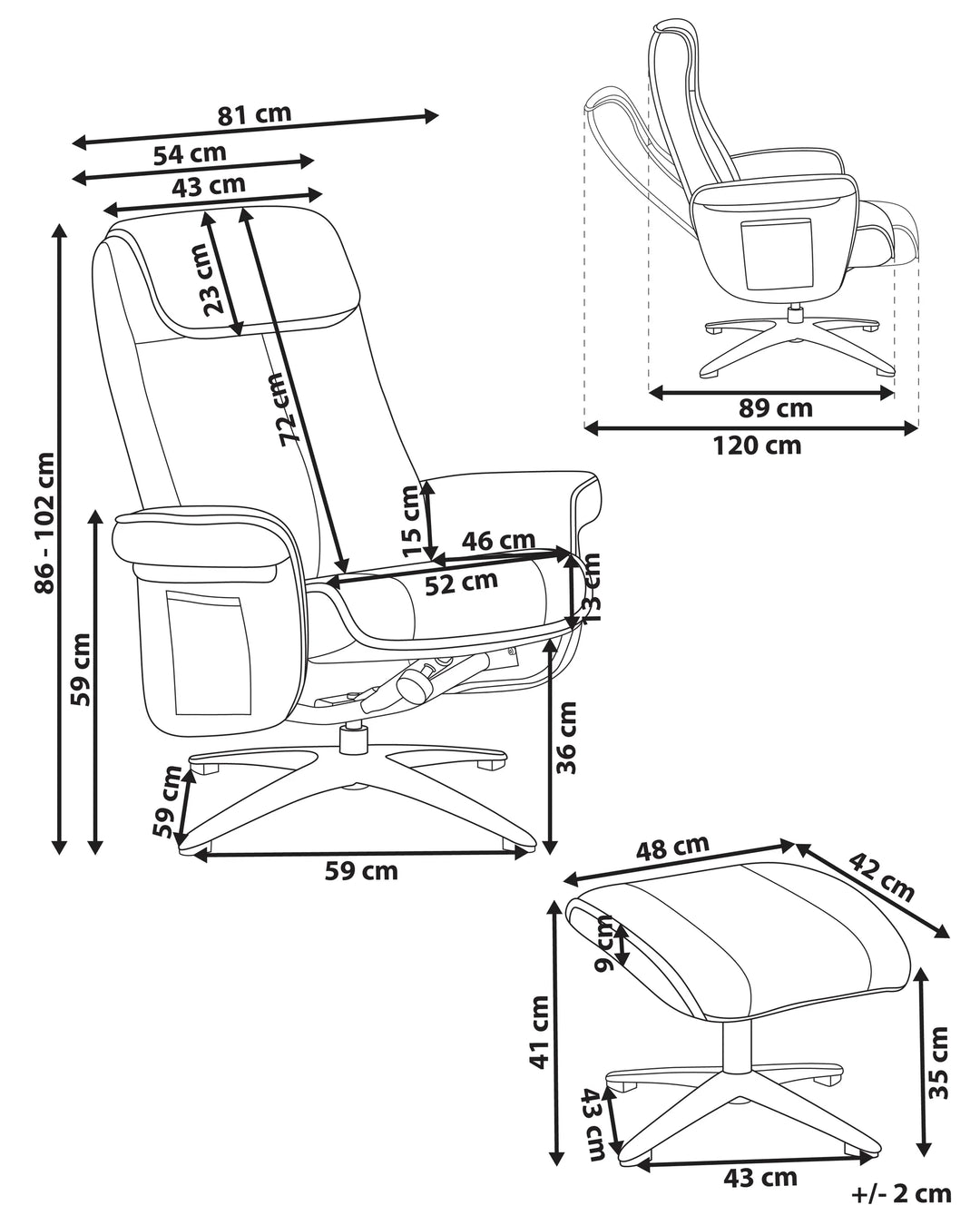 81 cm
54 cm
43 cm
23 cm
72 cm
86 - 102 cm
59 cm
15 cm
46 cm
52 cm
13 cm
36 cm
59 cm
59 cm
89 cm
120 cm
48 cm
42 cm
9 cm
41 cm
35 cm
43 cm
43 cm
+/- 2 cm