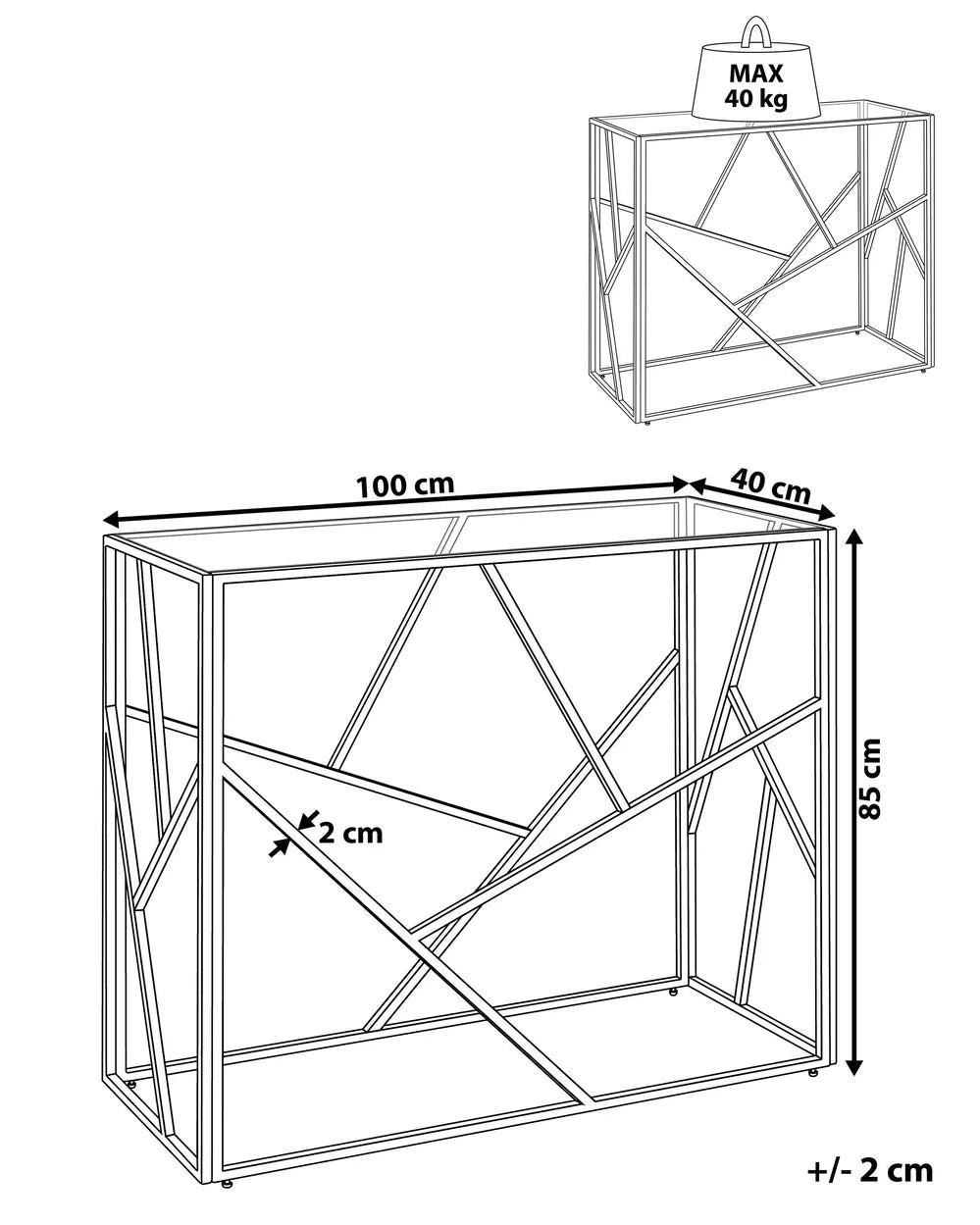 MAX
40 kg

100 cm
40 cm
85 cm
2 cm

+/- 2 cm