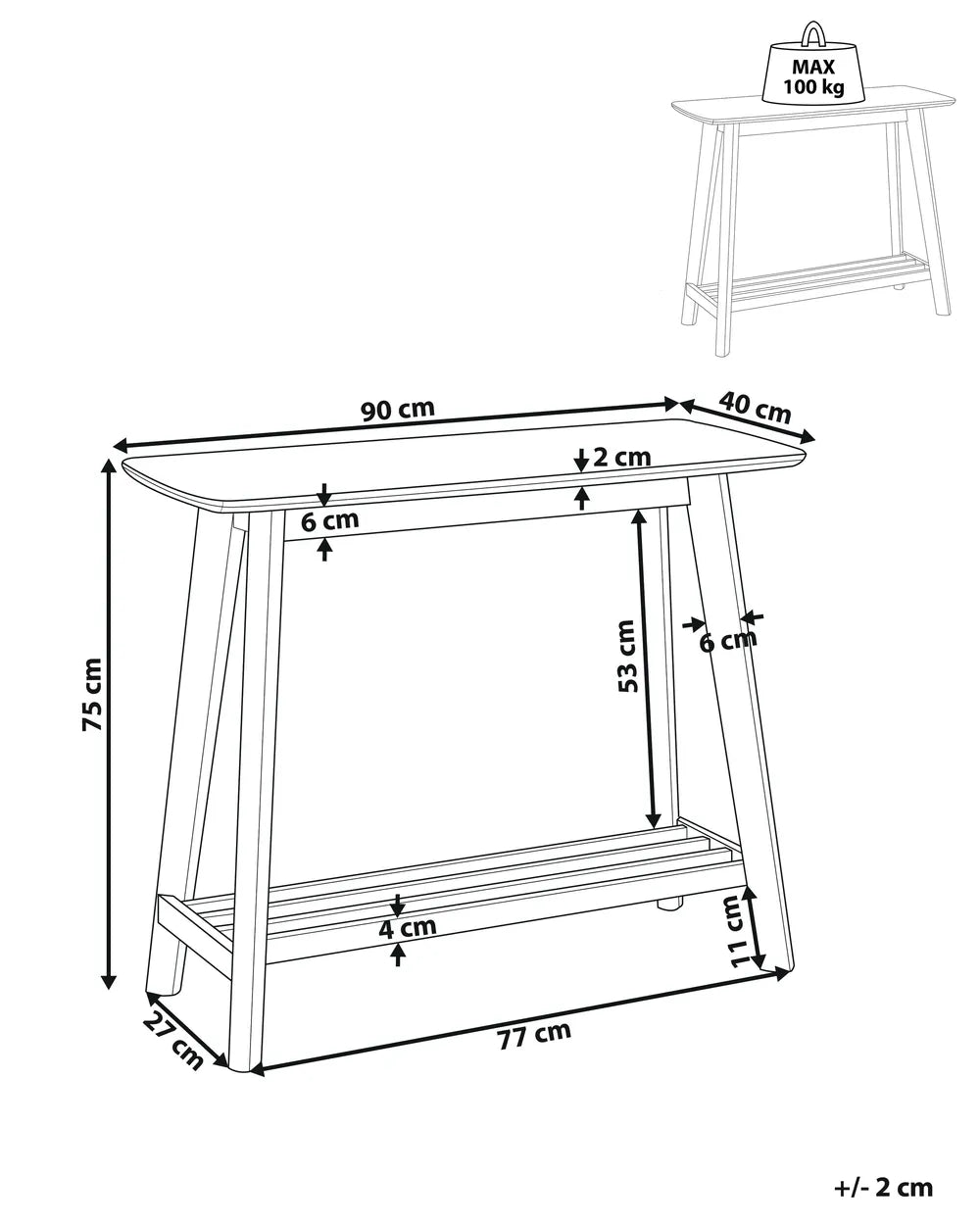 MAX
100 kg

90 cm
40 cm
2 cm
6 cm
75 cm
53 cm
6 cm
4 cm
11 cm
27 cm
77 cm

+/- 2 cm