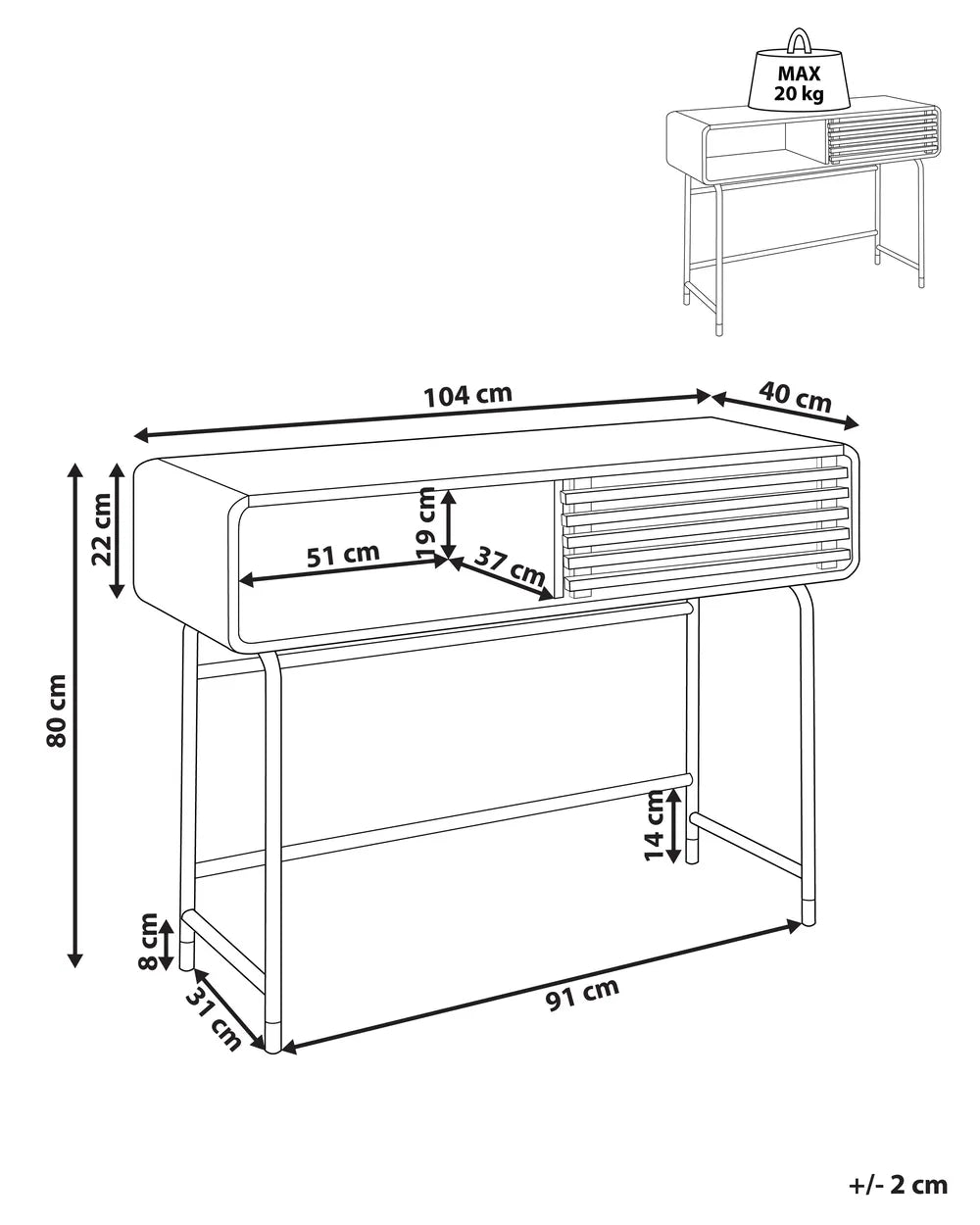 MAX
20 kg

104 cm
40 cm
22 cm
19 cm
51 cm
37 cm
80 cm
14 cm
8 cm
31 cm
91 cm

+/- 2 cm