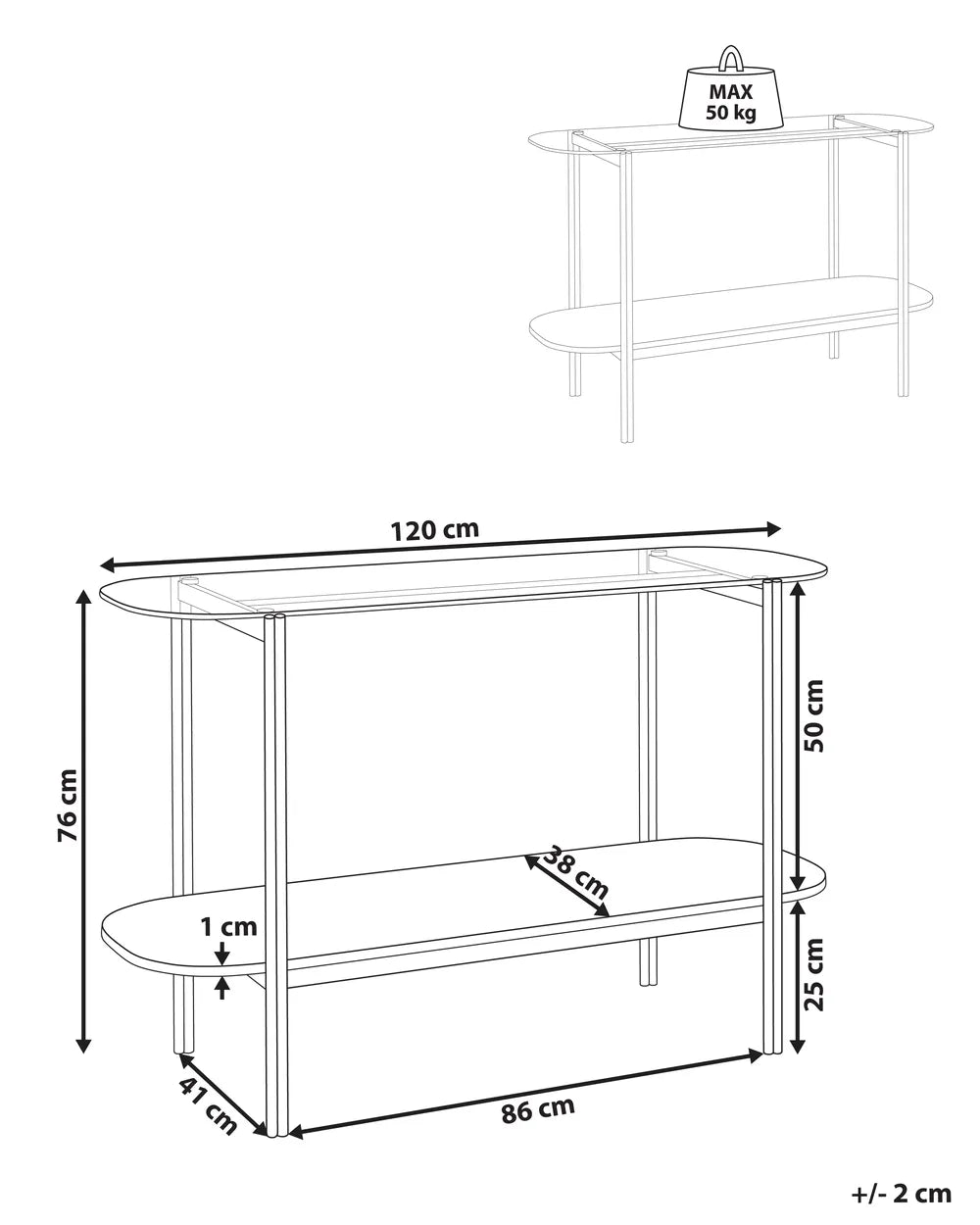 MAX
50 kg

120 cm

76 cm

50 cm

38 cm

1 cm

25 cm

41 cm

86 cm

+/- 2 cm