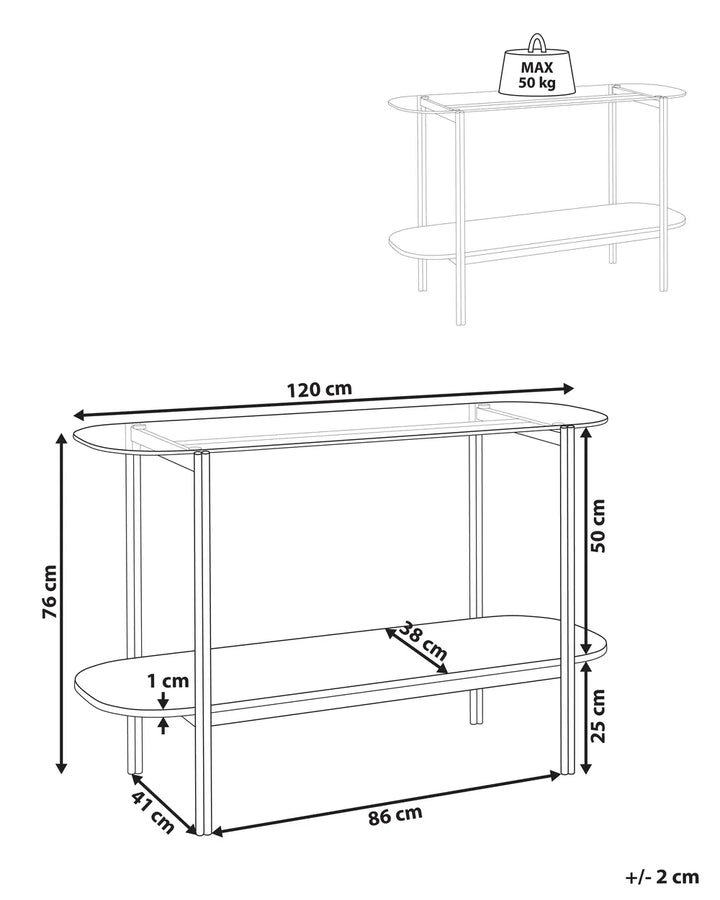 MAX
50 kg

120 cm

76 cm

50 cm

38 cm

1 cm

25 cm

41 cm

86 cm

+/- 2 cm