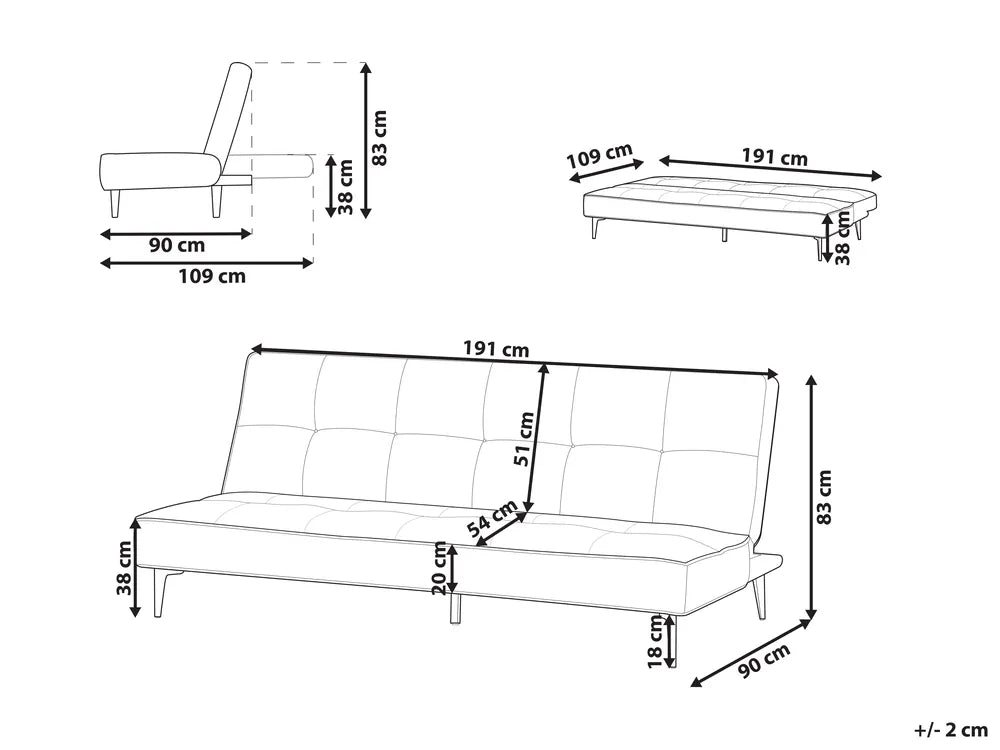 83 cm
38 cm
90 cm
109 cm
109 cm
191 cm
38 cm
191 cm
51 cm
54 cm
83 cm
38 cm
20 cm
18 cm
90 cm
+/- 2 cm